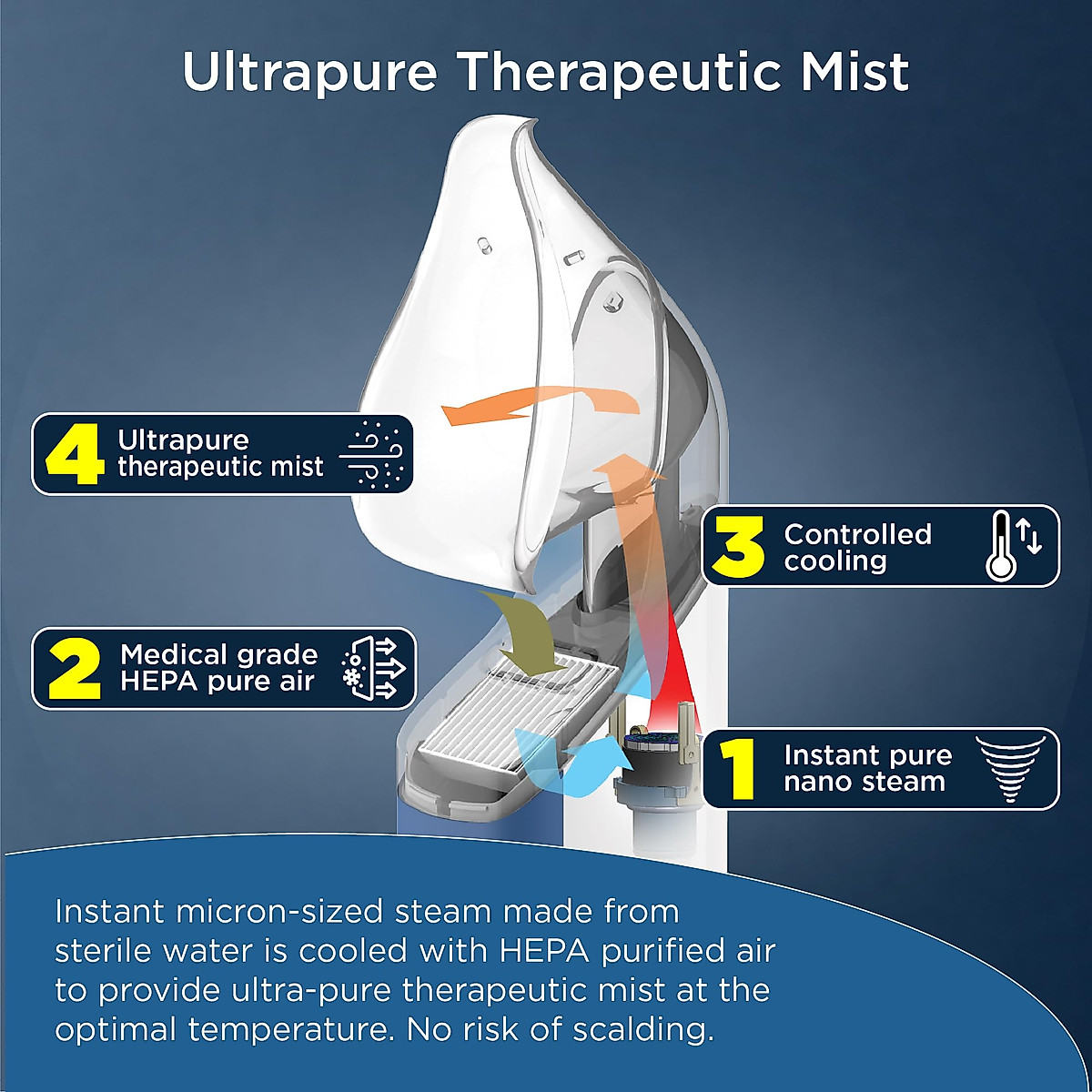 Ultrapure Therapeutic Mist

4 Ultrapure therapeutic mist

3 Controlled cooling

2 Medical grade HEPA pure air

1 Instant pure nano steam

Instant micron-sized steam made from sterile water is cooled with HEPA purified air to provide ultra-pure therapeutic mist at the optimal temperature. No risk of scalding.