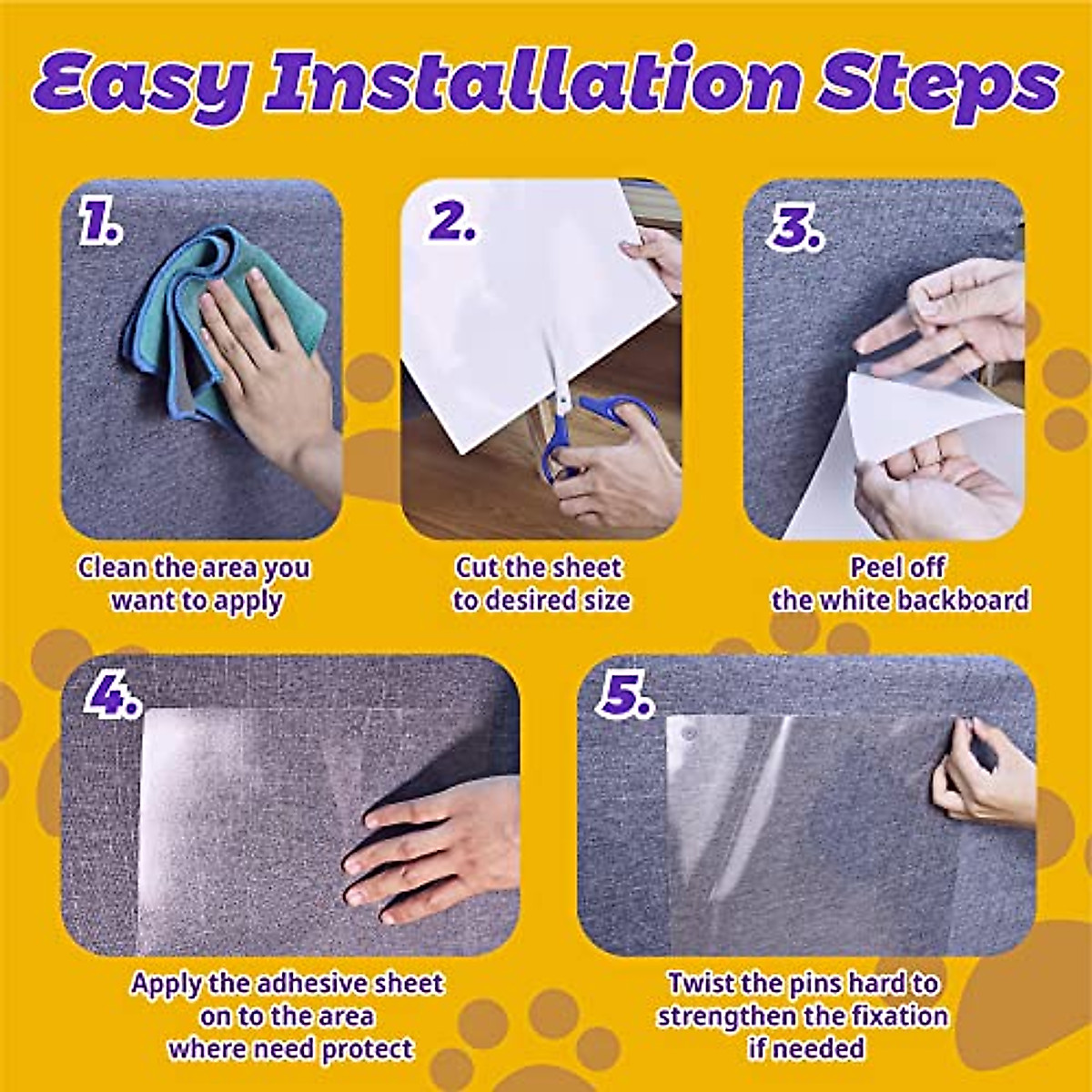 Easy Installation Steps

1.

Clean the area you want to apply

2.

Cut the sheet to desired size

3.

Peel off the white backboard

4.

Apply the adhesive sheet on to the area where need protect

5.

Twist the pins hard to strengthen the fixation if needed