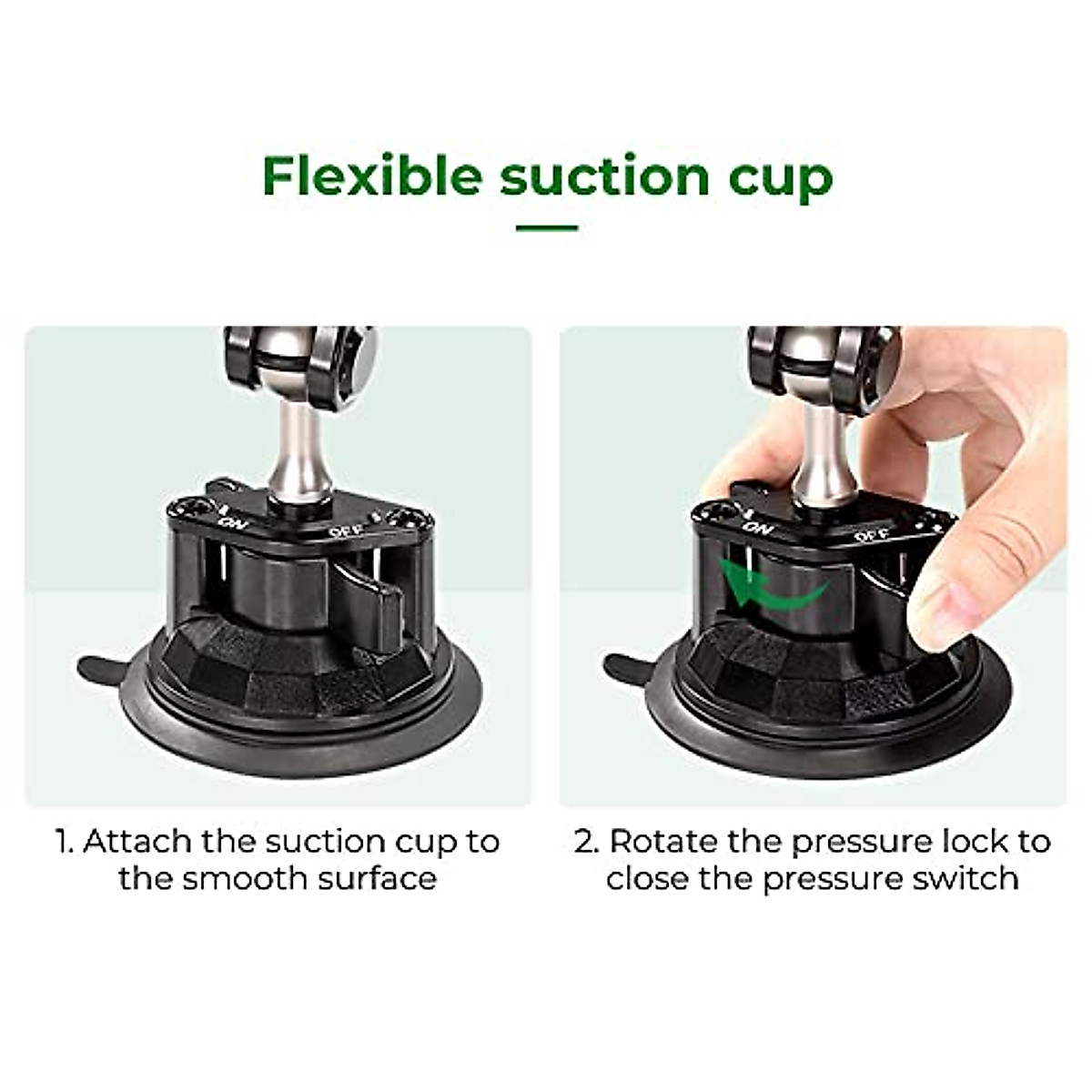 Flexible suction cup

ON OFF

1. Attach the suction cup to the smooth surface

ON OFF

2. Rotate the pressure lock to close the pressure switch