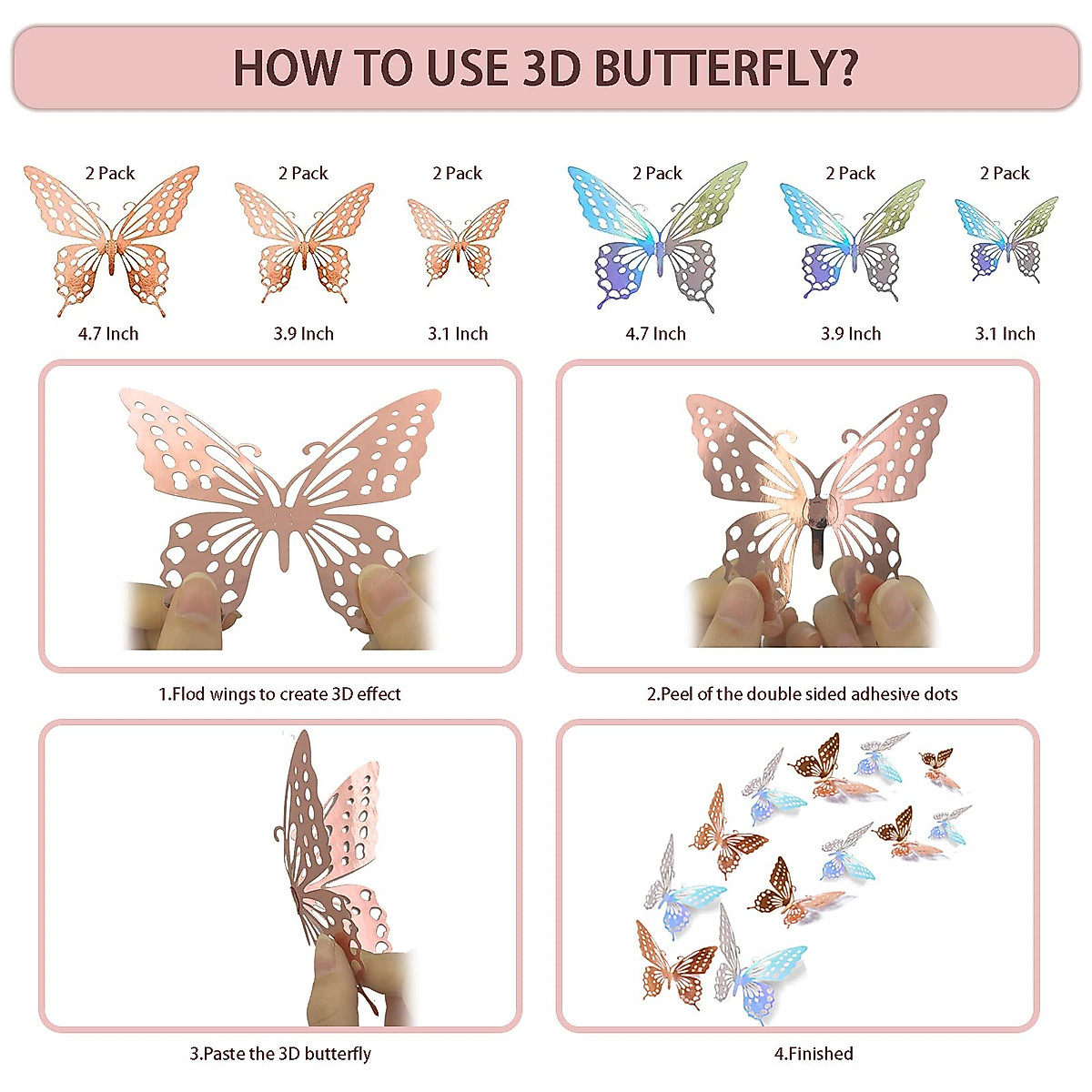 HOW TO USE 3D BUTTERFLY?

2 Pack
4.7 Inch

2 Pack
3.9 Inch

2 Pack
3.1 Inch

2 Pack
4.7 Inch

2 Pack
3.9 Inch

2 Pack
3.1 Inch

1.Flod wings to create 3D effect

2.Peel of the double sided adhesive dots

3.Paste the 3D butterfly

4.Finished