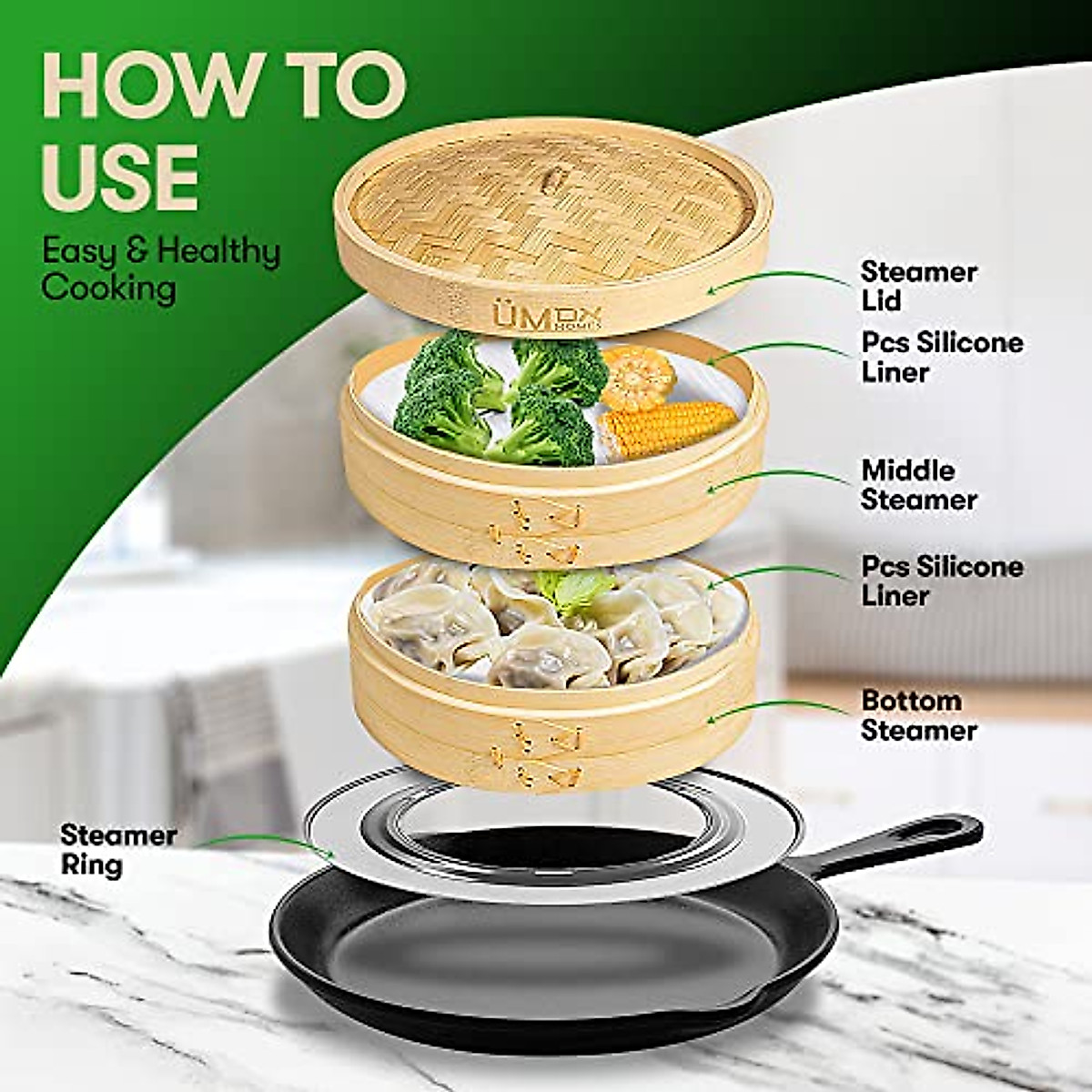 HOW TO USE

Easy & Healthy Cooking

ÜMOX HOMES

Steamer Lid

Pcs Silicone Liner

Middle Steamer

Pcs Silicone Liner

Bottom Steamer

Steamer Ring