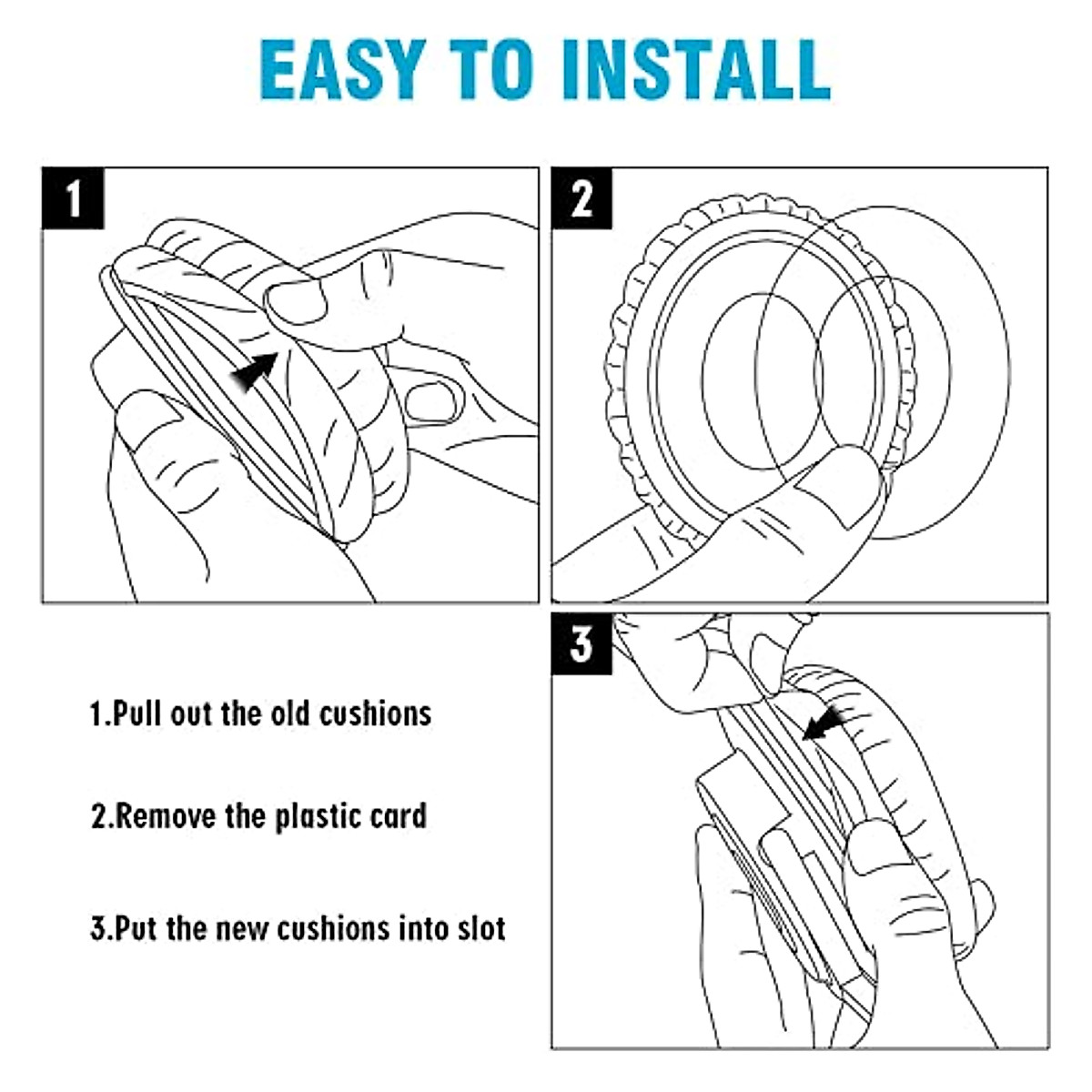 EASY TO INSTALL

1

2

3

1.Pull out the old cushions

2.Remove the plastic card

3.Put the new cushions into slot