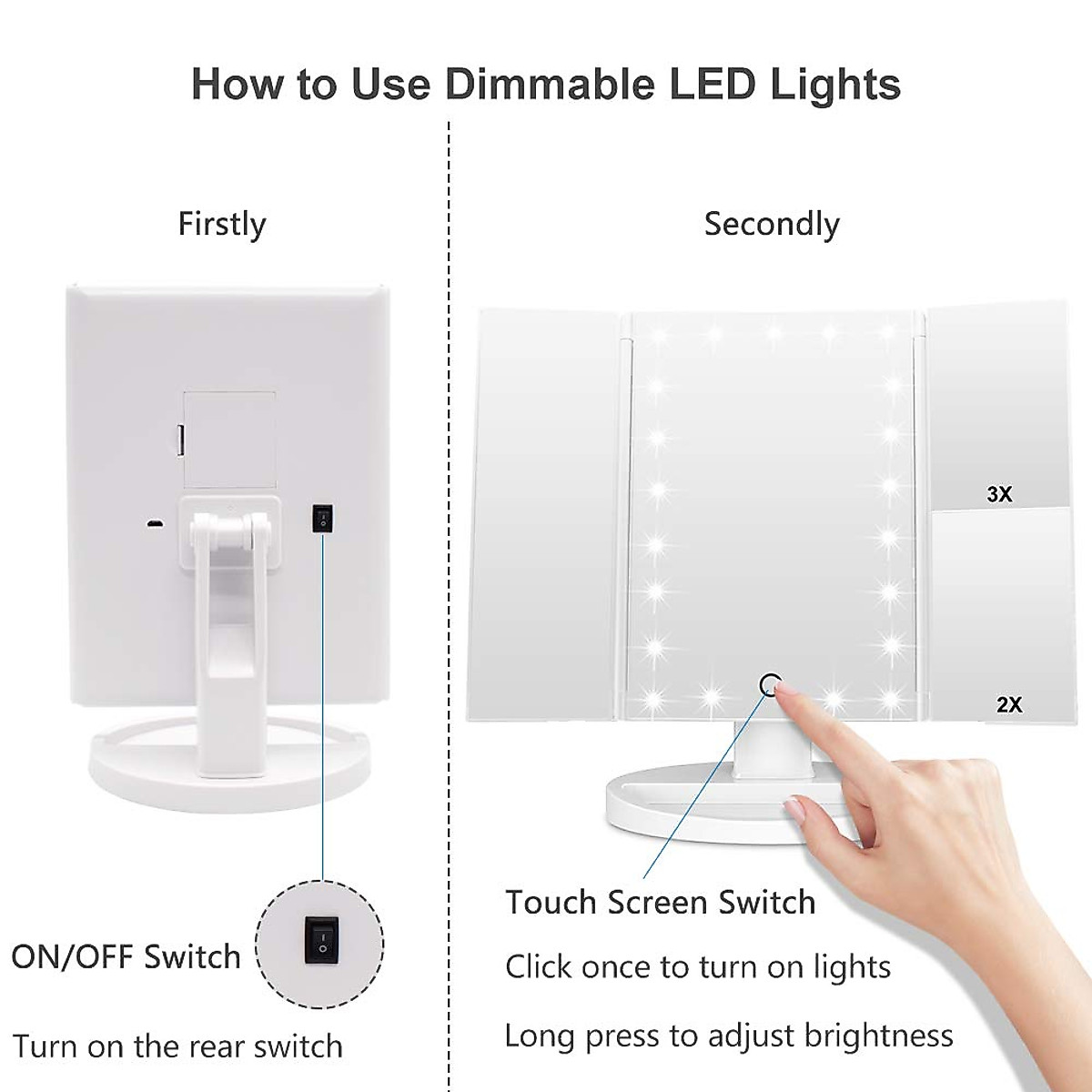 How to Use Dimmable LED Lights

Firstly

ON/OFF Switch

Turn on the rear switch

Secondly

3X

2X

Touch Screen Switch

Click once to turn on lights

Long press to adjust brightness