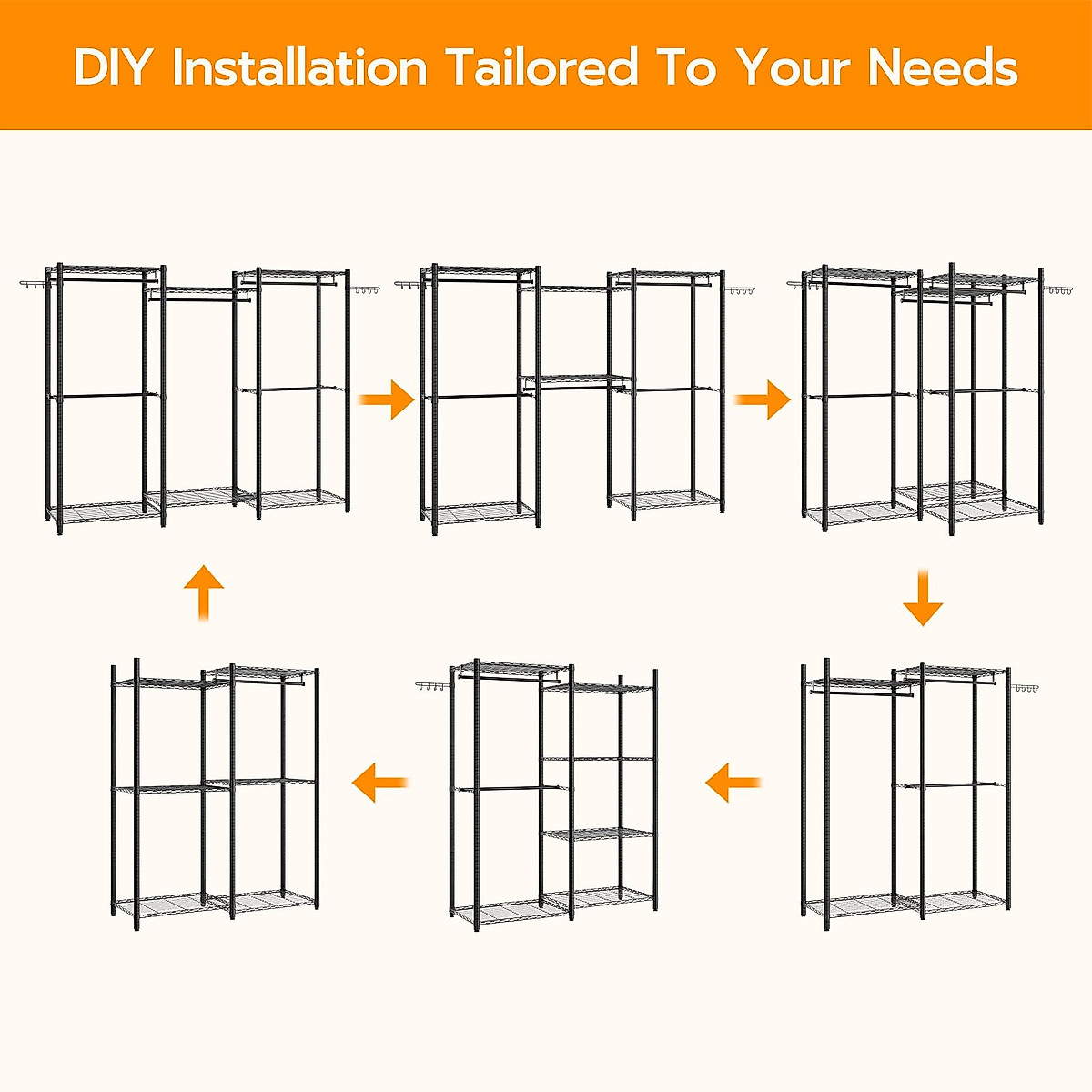 DIY Installation Tailored To Your Needs