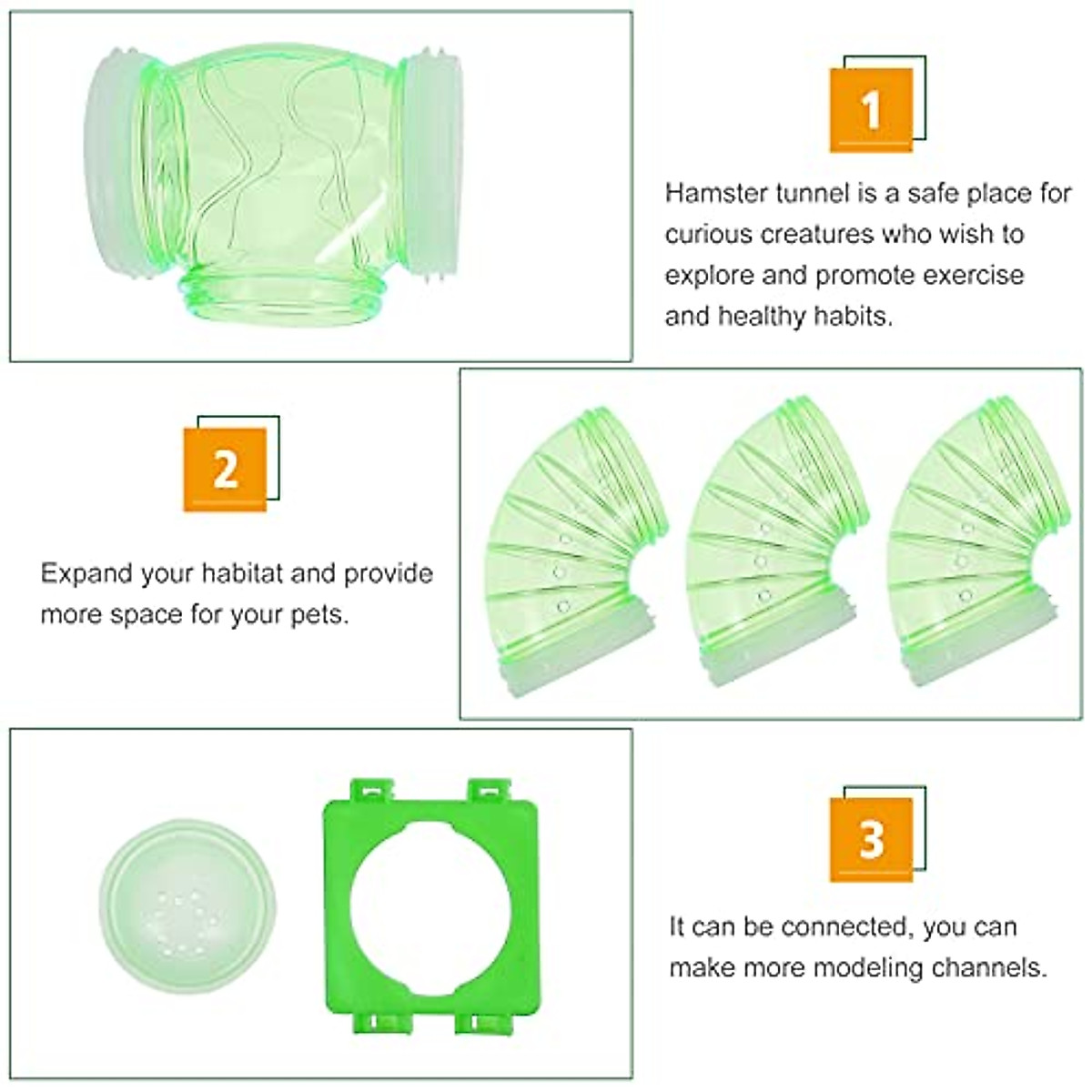 1

Hamster tunnel is a safe place for curious creatures who wish to explore and promote exercise and healthy habits.

2

Expand your habitat and provide more space for your pets.

3

It can be connected, you can make more modeling channels.