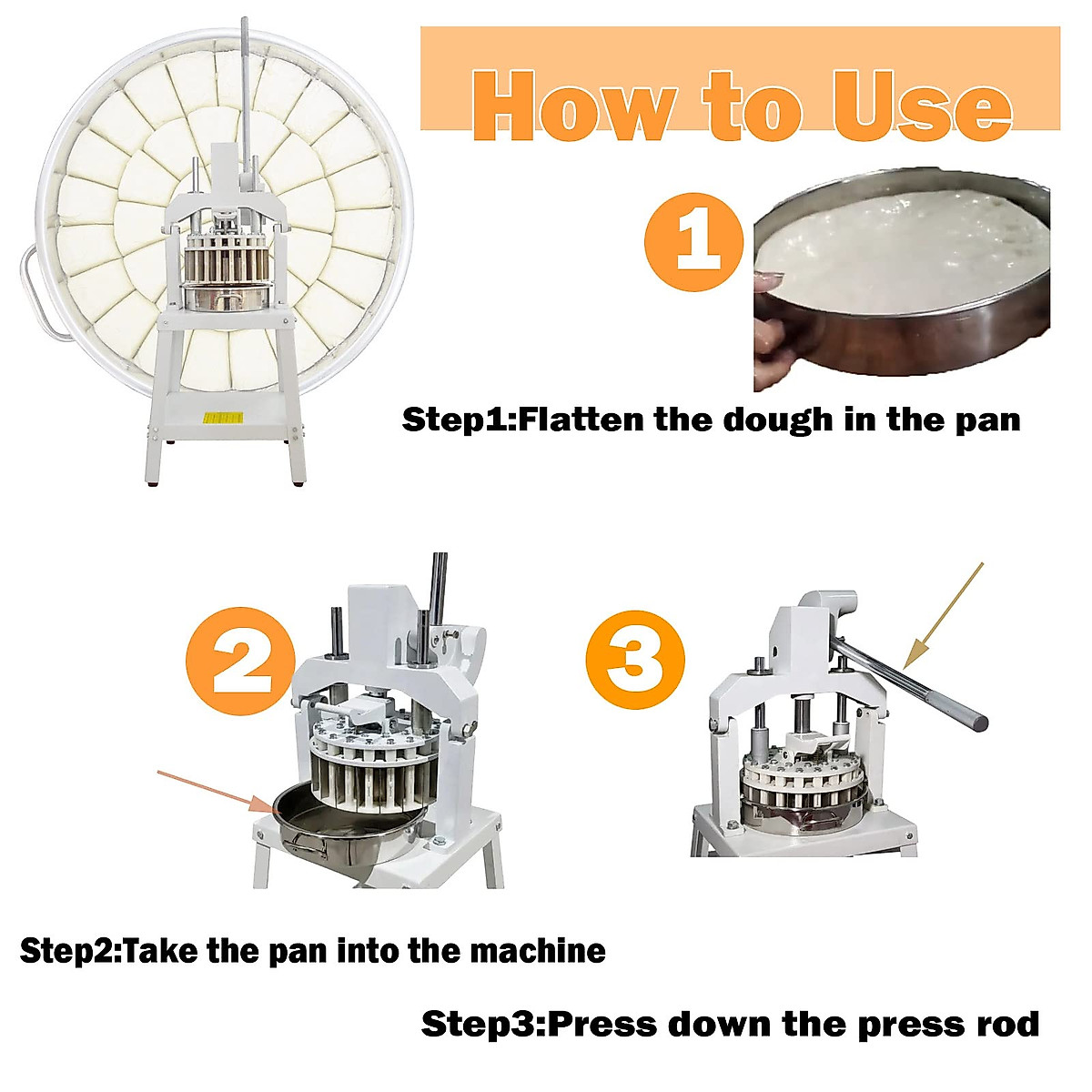 How to Use

1

Step1:Flatten the dough in the pan

2

3

Step2:Take the pan into the machine

Step3:Press down the press rod