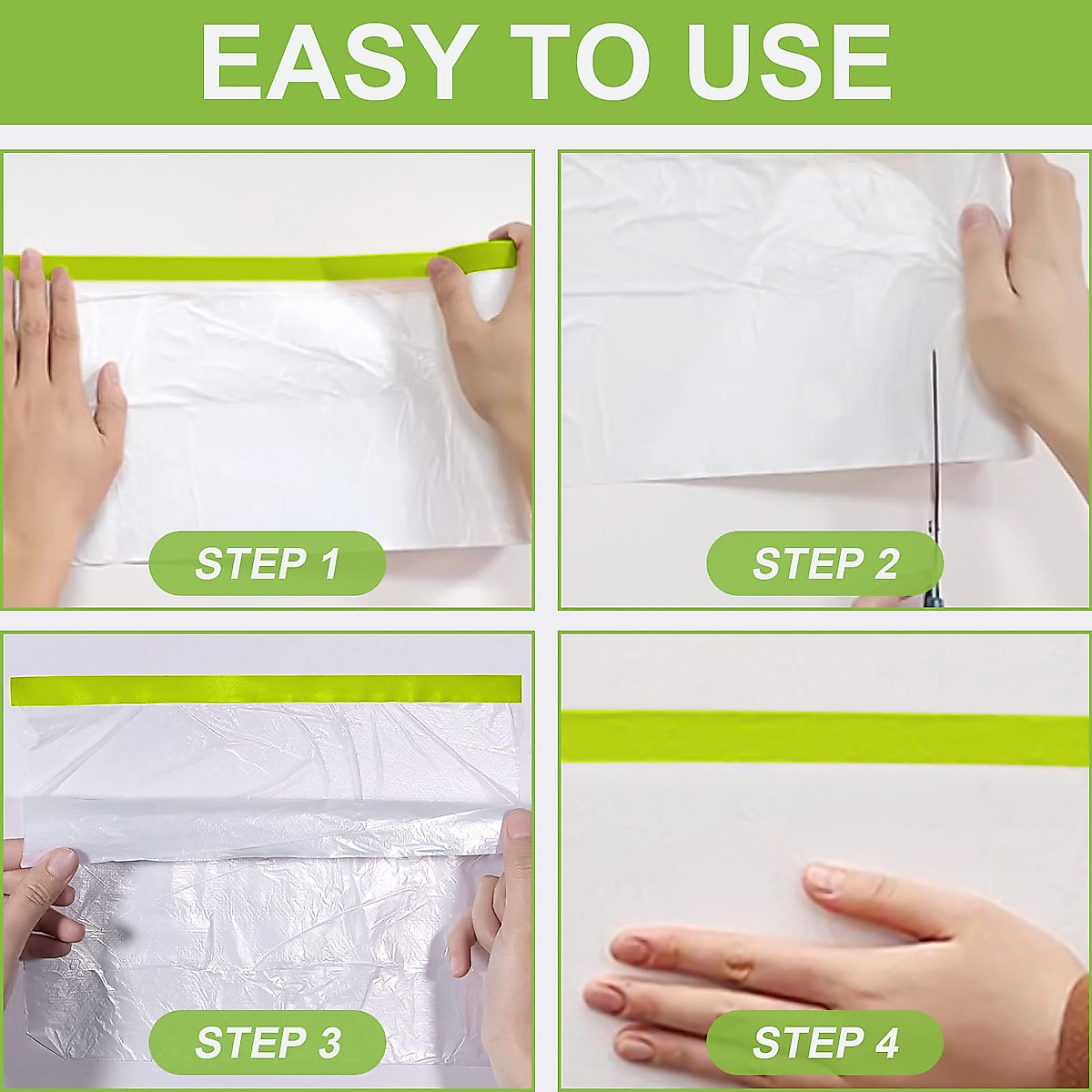 EASY TO USE

STEP 1

STEP 2

STEP 3

STEP 4