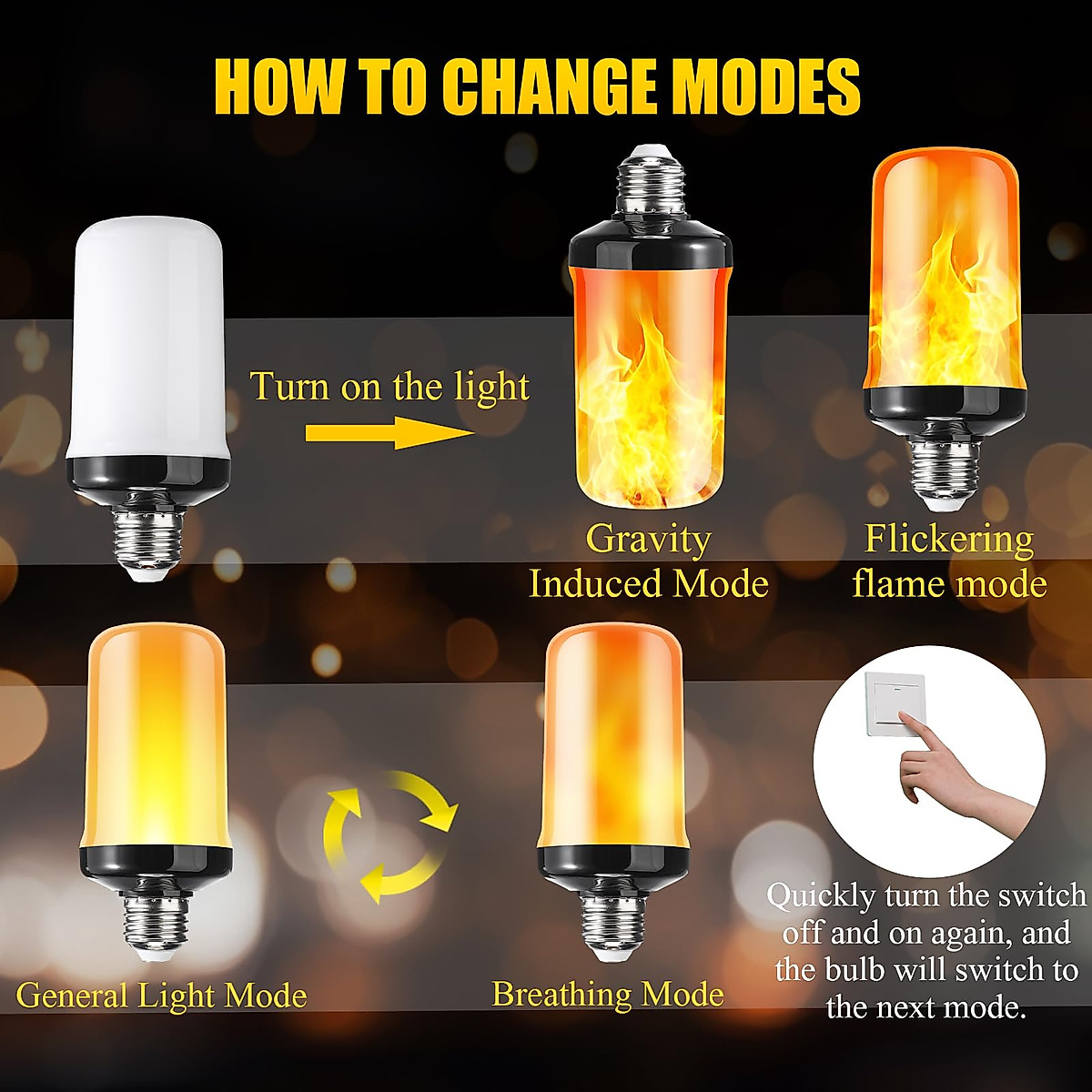 HOW TO CHANGE MODES

Turn on the light

Gravity Induced Mode

Flickering flame mode

General Light Mode

Breathing Mode

Quickly turn the switch off and on again, and the bulb will switch to the next mode.