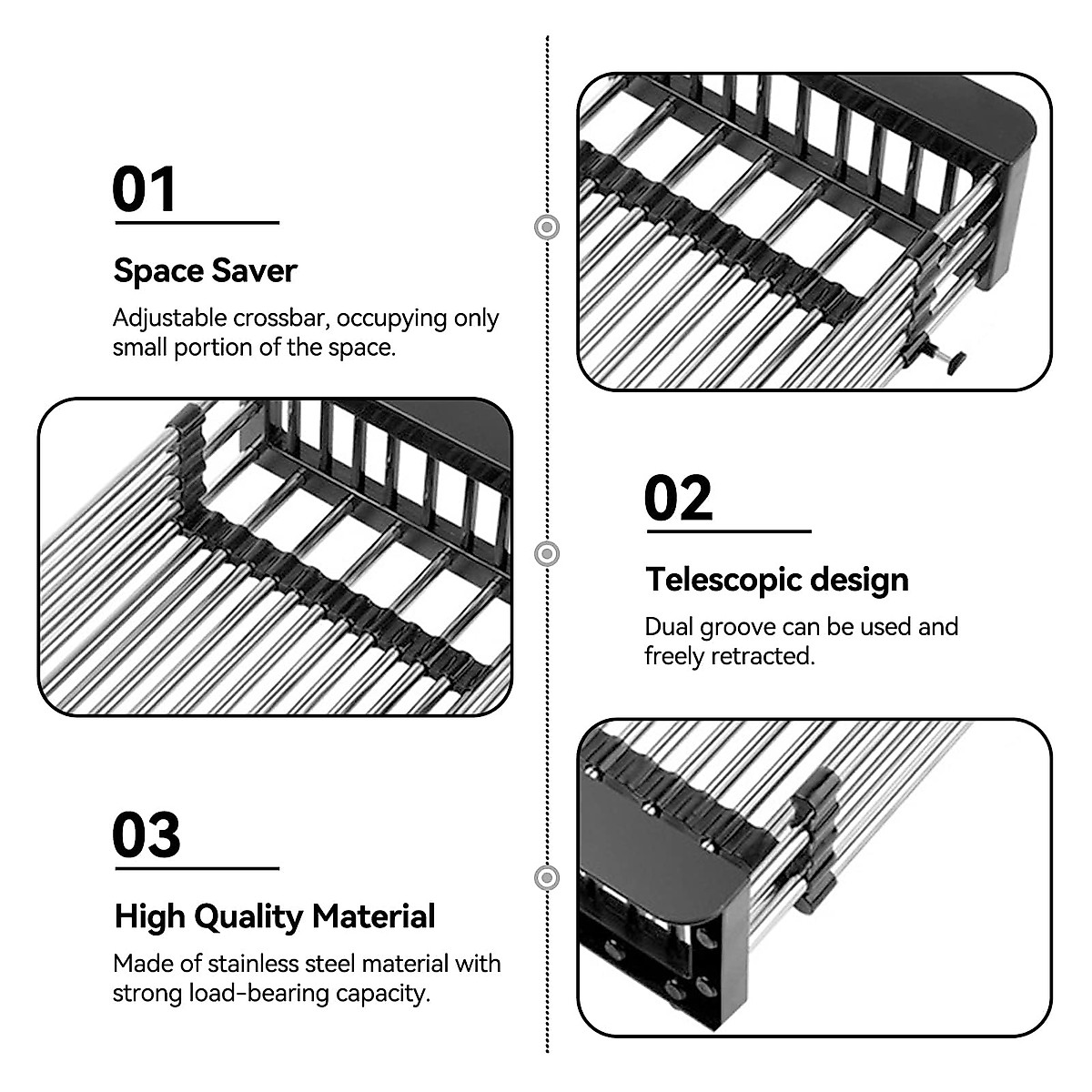 01

Space Saver

Adjustable crossbar, occupying only small portion of the space.

02

Telescopic design

Dual groove can be used and freely retracted.

03

High Quality Material

Made of stainless steel material with strong load-bearing capacity.