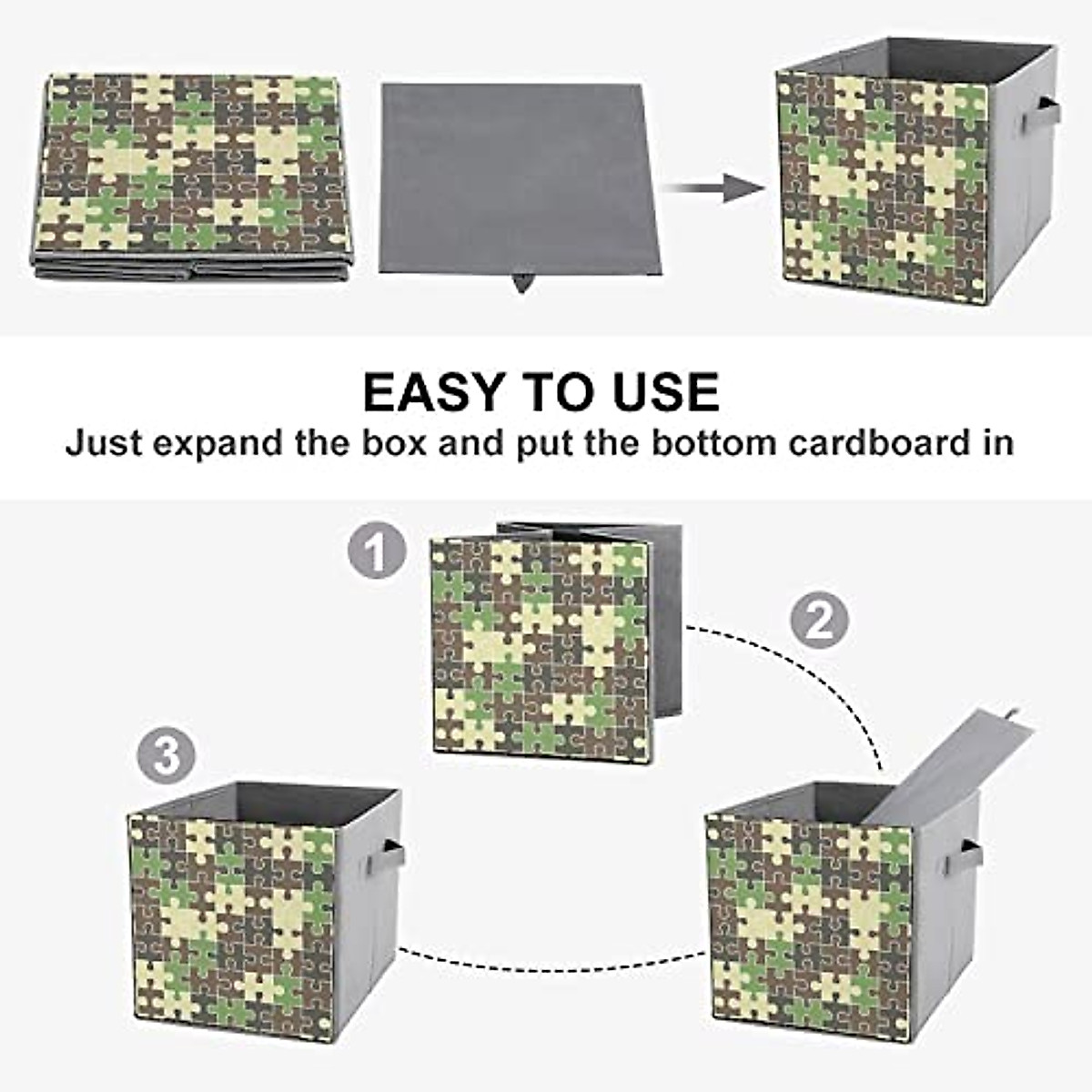 EASY TO USE
Just expand the box and put the bottom cardboard in

1

2

3