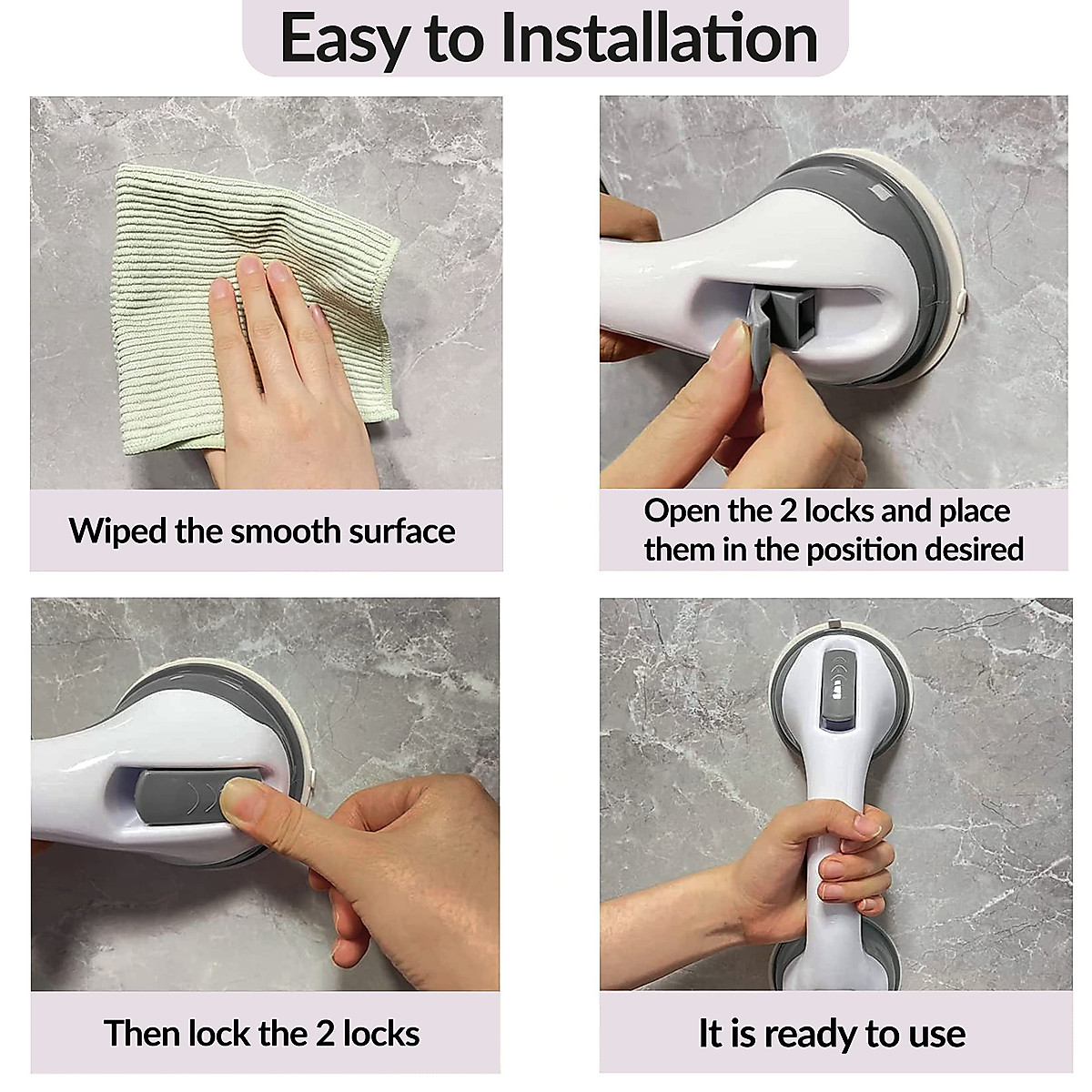 Easy to Installation

Wiped the smooth surface

Open the 2 locks and place them in the position desired

Then lock the 2 locks

It is ready to use