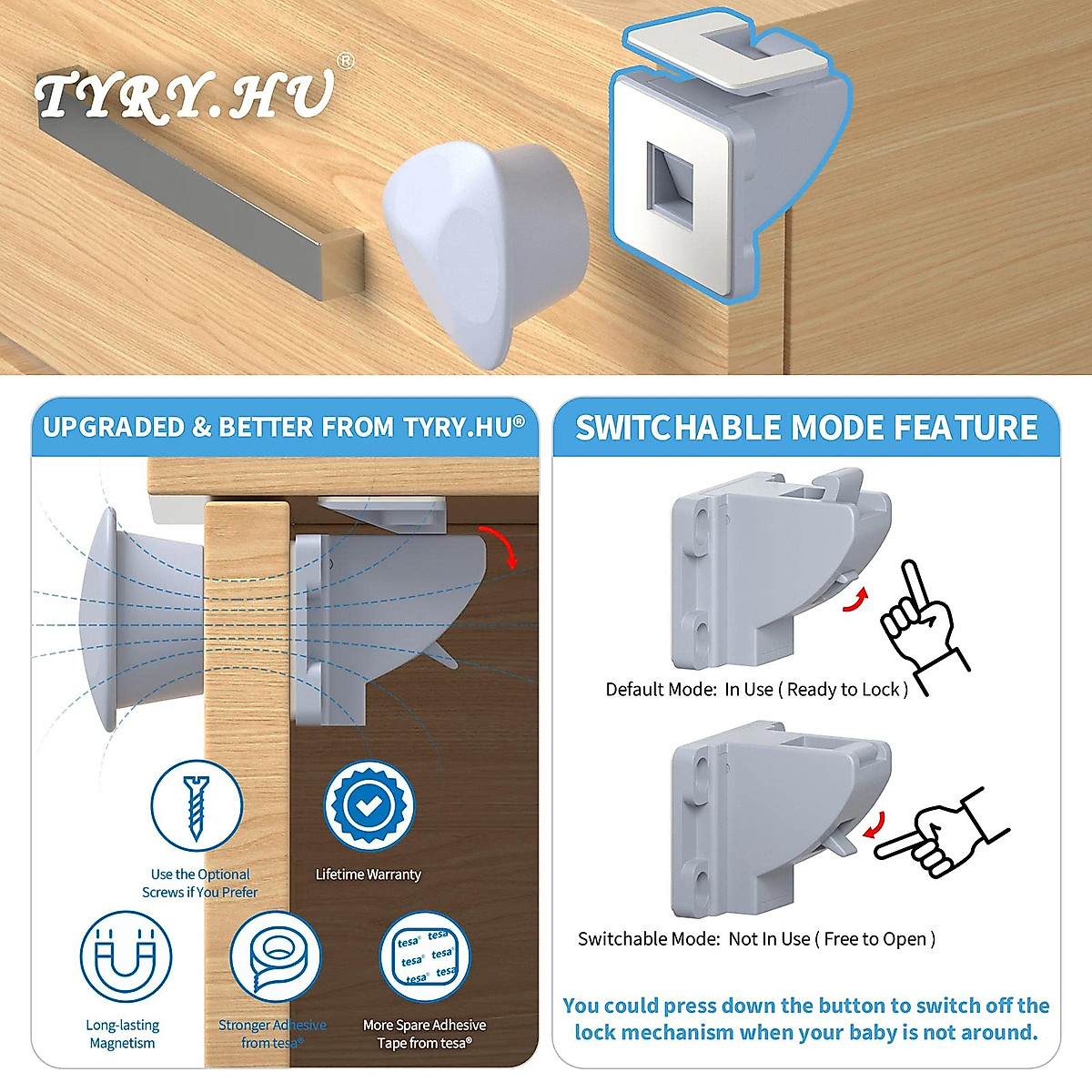 TYRY.HU®

UPGRADED & BETTER FROM TYRY.HU®

Use the Optional Screws if You Prefer

Lifetime Warranty

Long-lasting Magnetism

Stronger Adhesive from tesa®

tesa® tesa® tesa® tesa® tesa® tesa®

More Spare Adhesive Tape from tesa®

SWITCHABLE MODE FEATURE

Default Mode: In Use ( Ready to Lock )

Switchable Mode: Not In Use ( Free to Open )

You could press down the button to switch off the lock mechanism when your baby is not around.