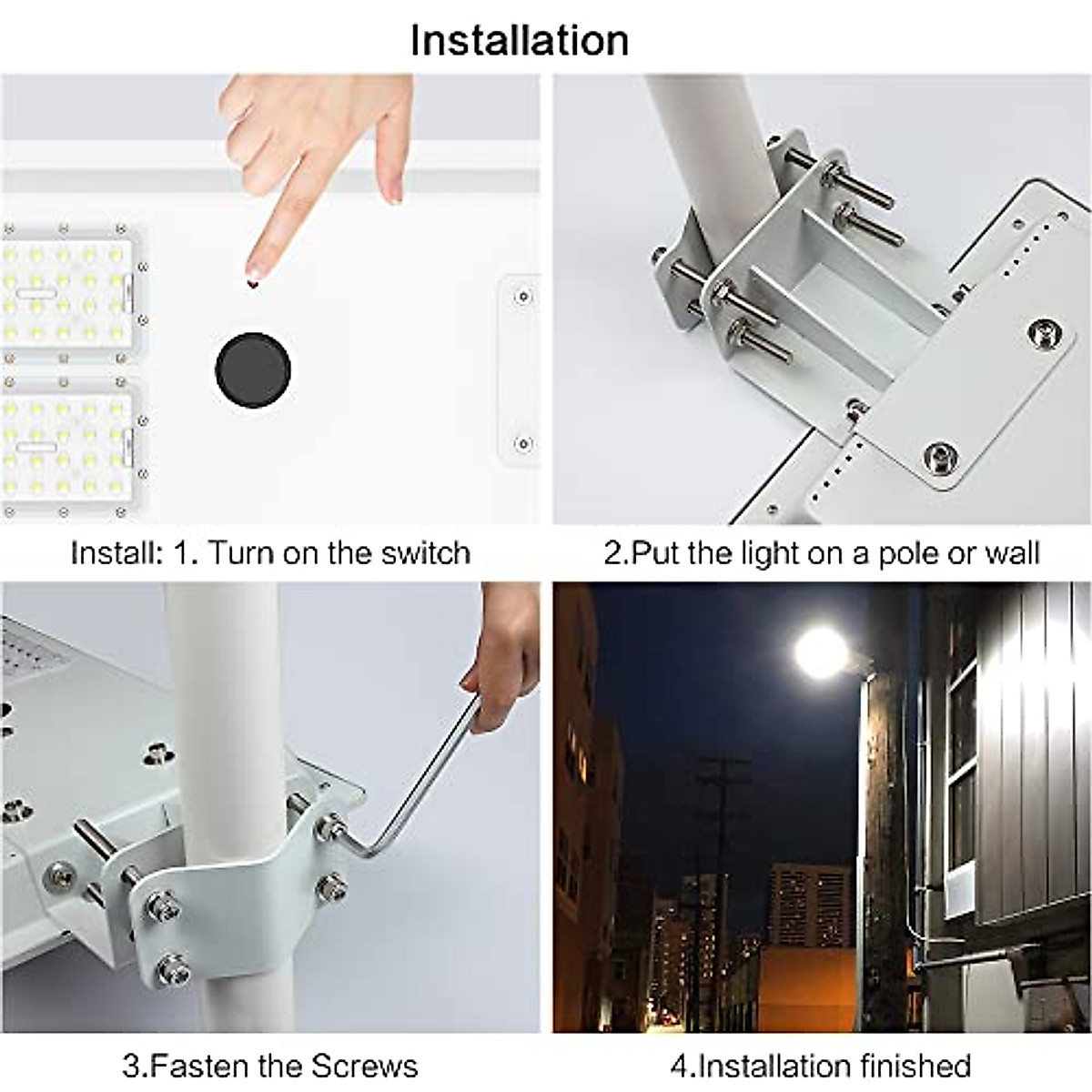 Installation

Install: 1. Turn on the switch

2.Put the light on a pole or wall

3.Fasten the Screws

4.Installation finished