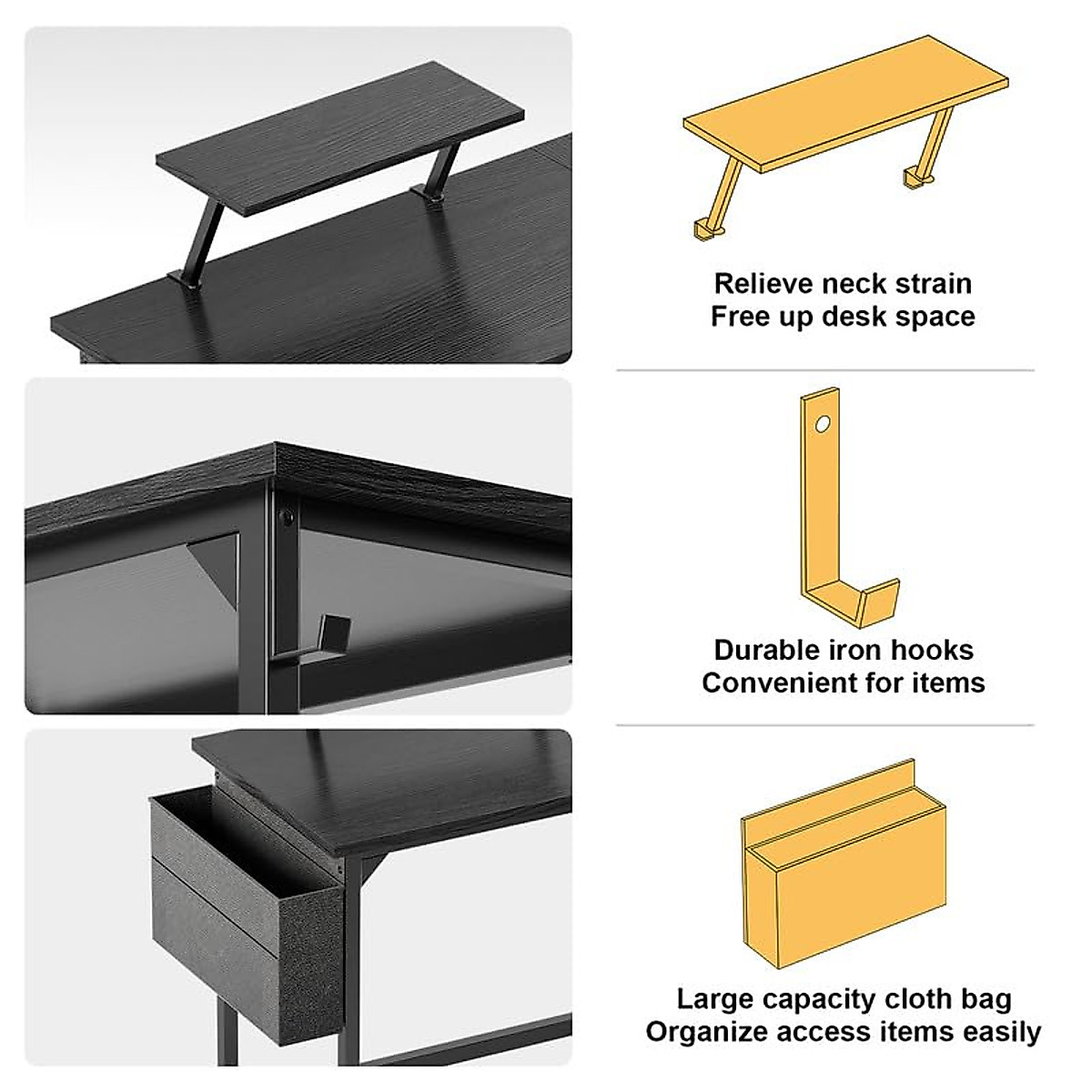 Relieve neck strain
Free up desk space

Durable iron hooks
Convenient for items

Large capacity cloth bag
Organize access items easily