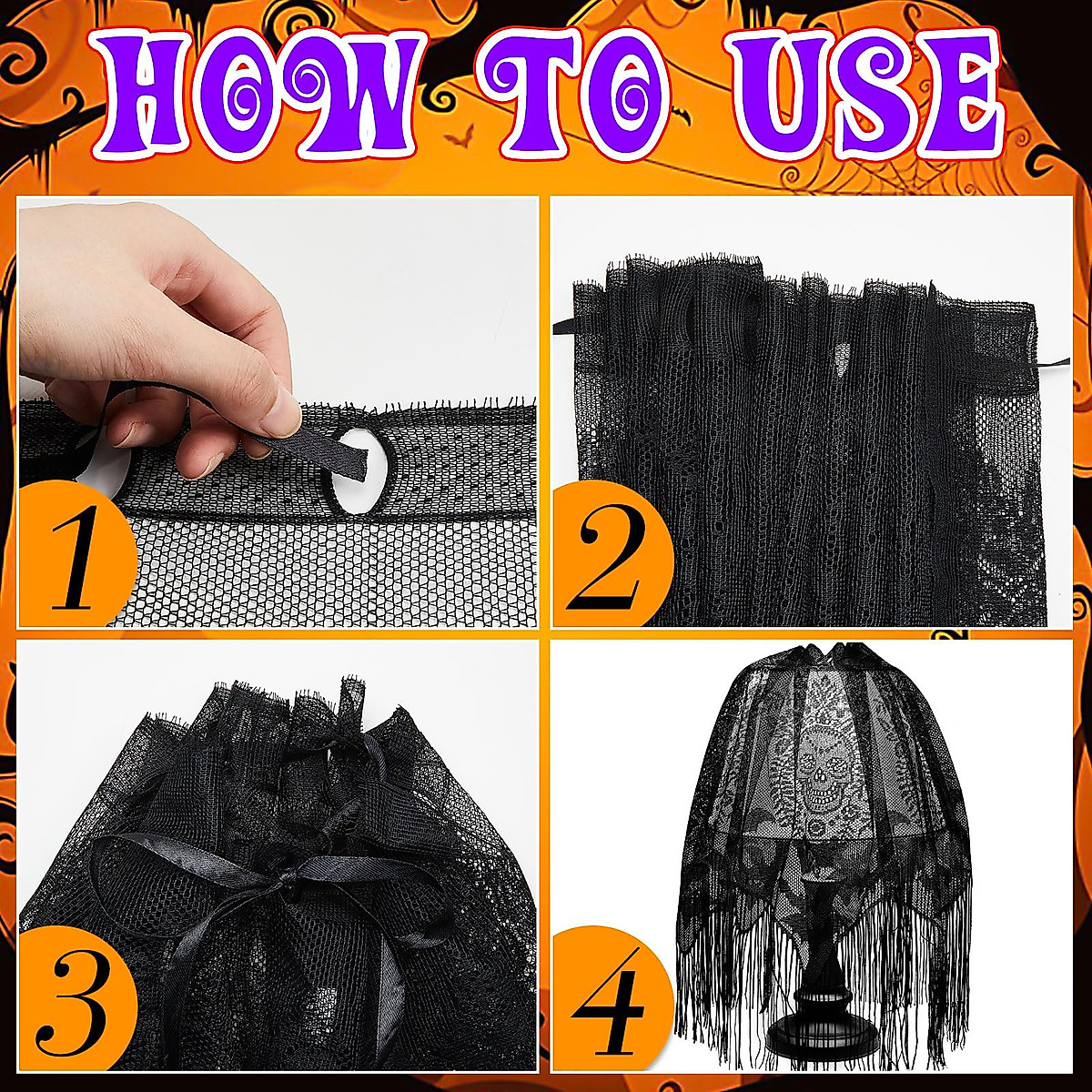 HOW TO USE

1

2

3

4