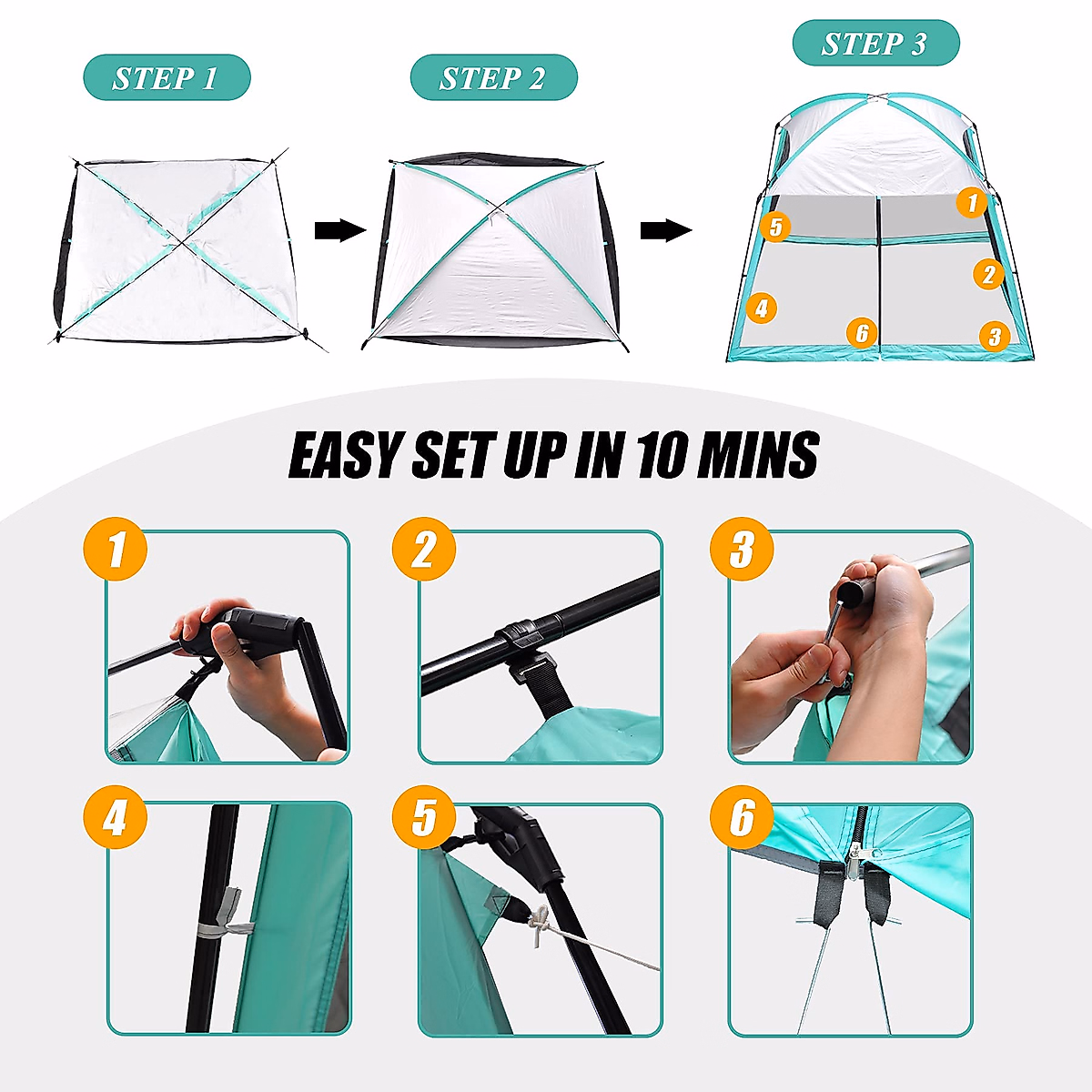 STEP 1

STEP 2

STEP 3

1
5
2
4
6
3

EASY SET UP IN 10 MINS

1

2

3

4

5

6