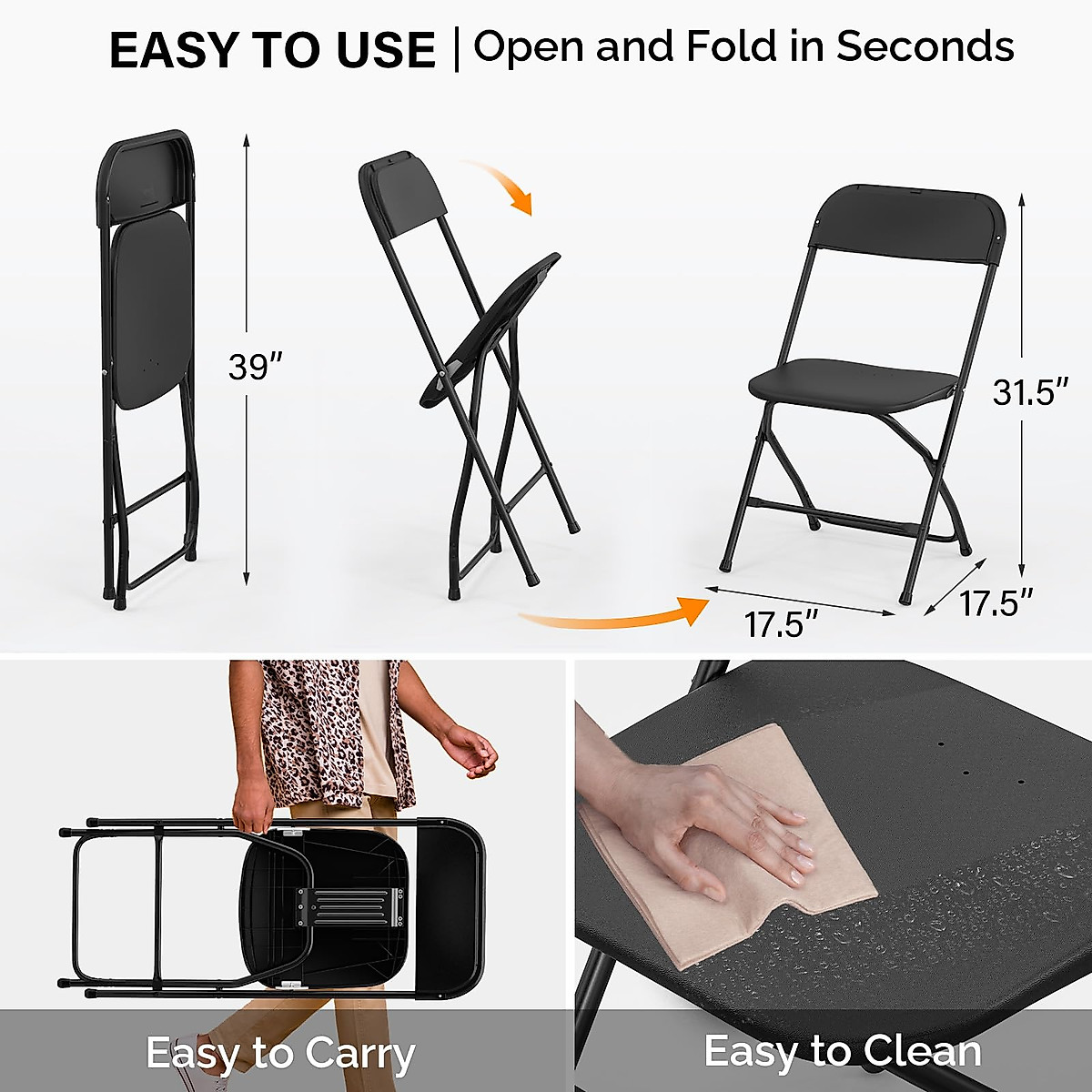 EASY TO USE | Open and Fold in Seconds

39″

31.5″

17.5″

17.5″

Easy to Carry

Easy to Clean