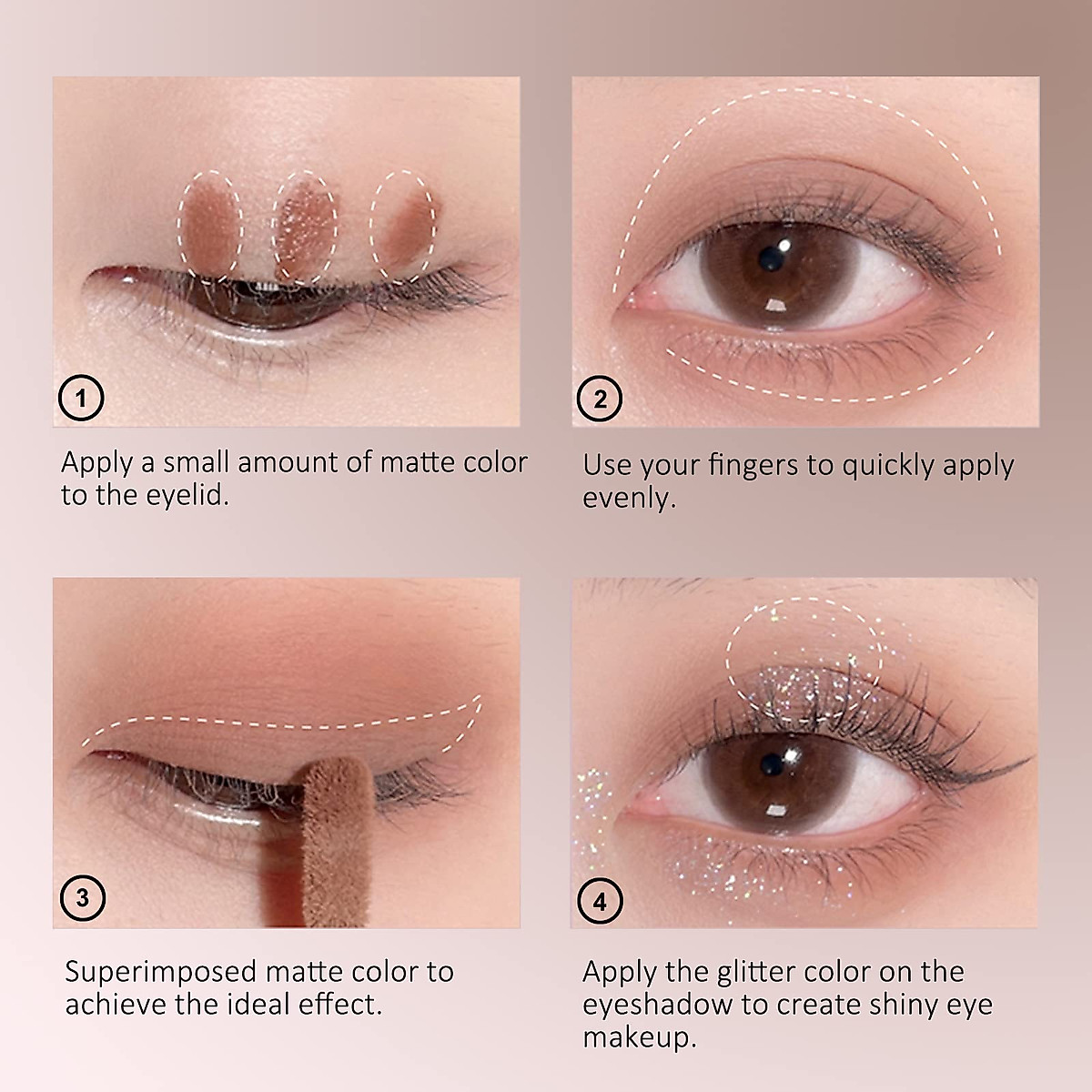 1

Apply a small amount of matte color to the eyelid.

2

Use your fingers to quickly apply evenly.

3

Superimposed matte color to achieve the ideal effect.

4

Apply the glitter color on the eyeshadow to create shiny eye makeup.