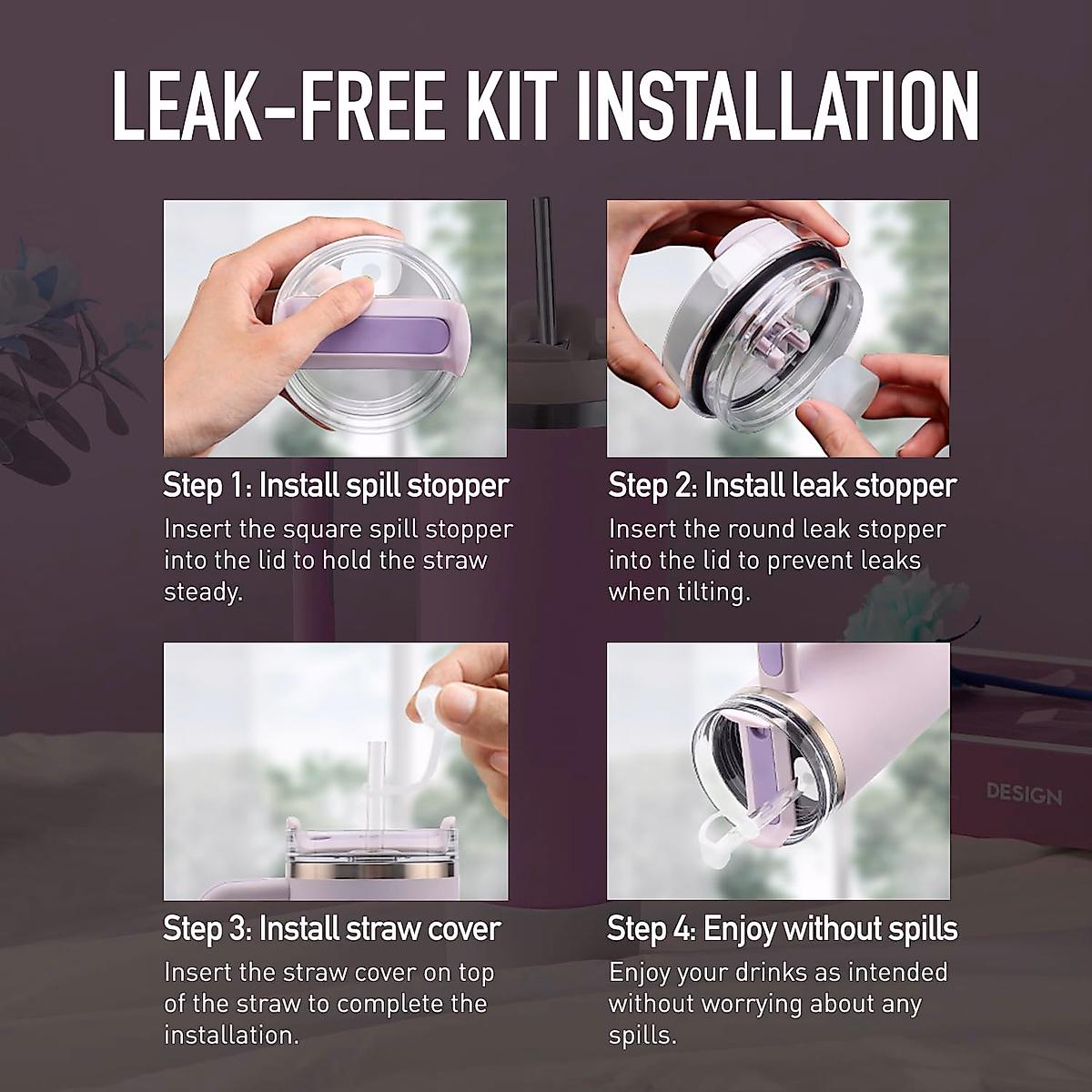 LEAK-FREE KIT INSTALLATION

Step 1: Install spill stopper
Insert the square spill stopper into the lid to hold the straw steady.

Step 2: Install leak stopper
Insert the round leak stopper into the lid to prevent leaks when tilting.

Step 3: Install straw cover
Insert the straw cover on top of the straw to complete the installation.

Step 4: Enjoy without spills
Enjoy your drinks as intended without worrying about any spills.

DESIGN