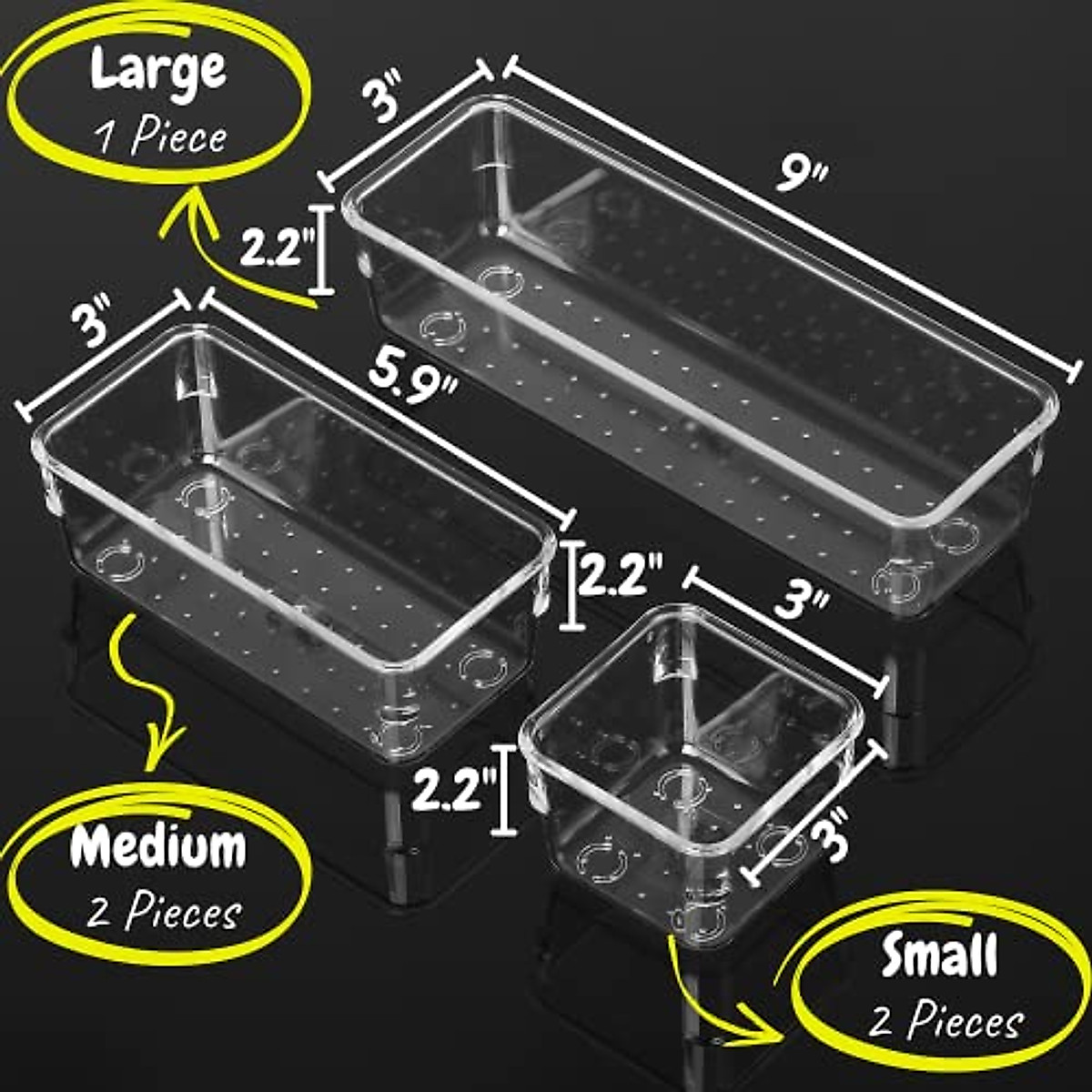 Large
1 Piece

3"

9"

2.2"

3"

5.9"

2.2"

3"

2.2"

3"

Medium
2 Pieces

Small
2 Pieces