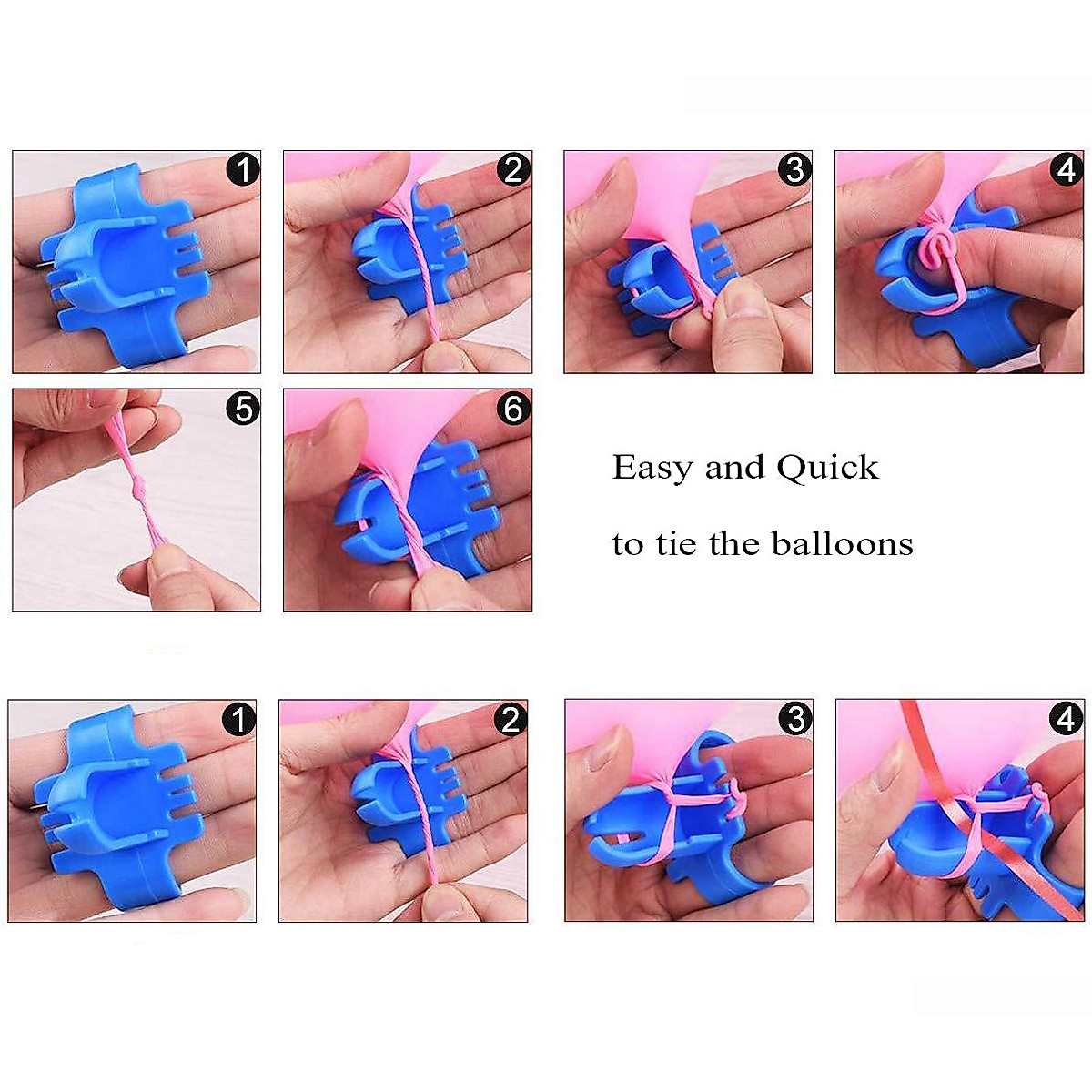 1
2
3
4
5
6

Easy and Quick

to tie the balloons

1
2
3
4