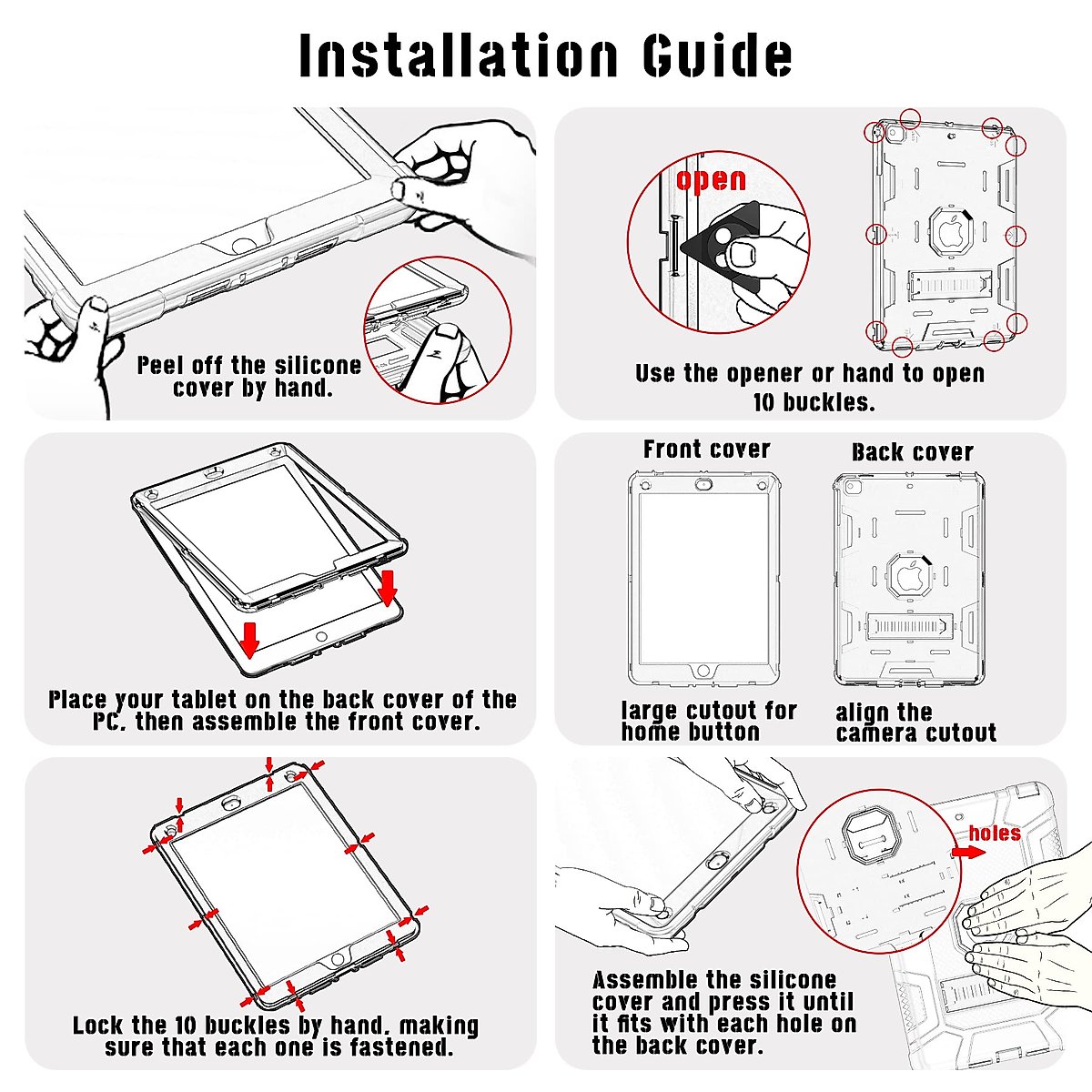 Installation Guide

Peel off the silicone cover by hand.

open

Use the opener or hand to open 10 buckles.

Place your tablet on the back cover of the PC, then assemble the front cover.

Front cover

Back cover

large cutout for home button

align the camera cutout

Lock the 10 buckles by hand, making sure that each one is fastened.

holes

Assemble the silicone cover and press it until it fits with each hole on the back cover.