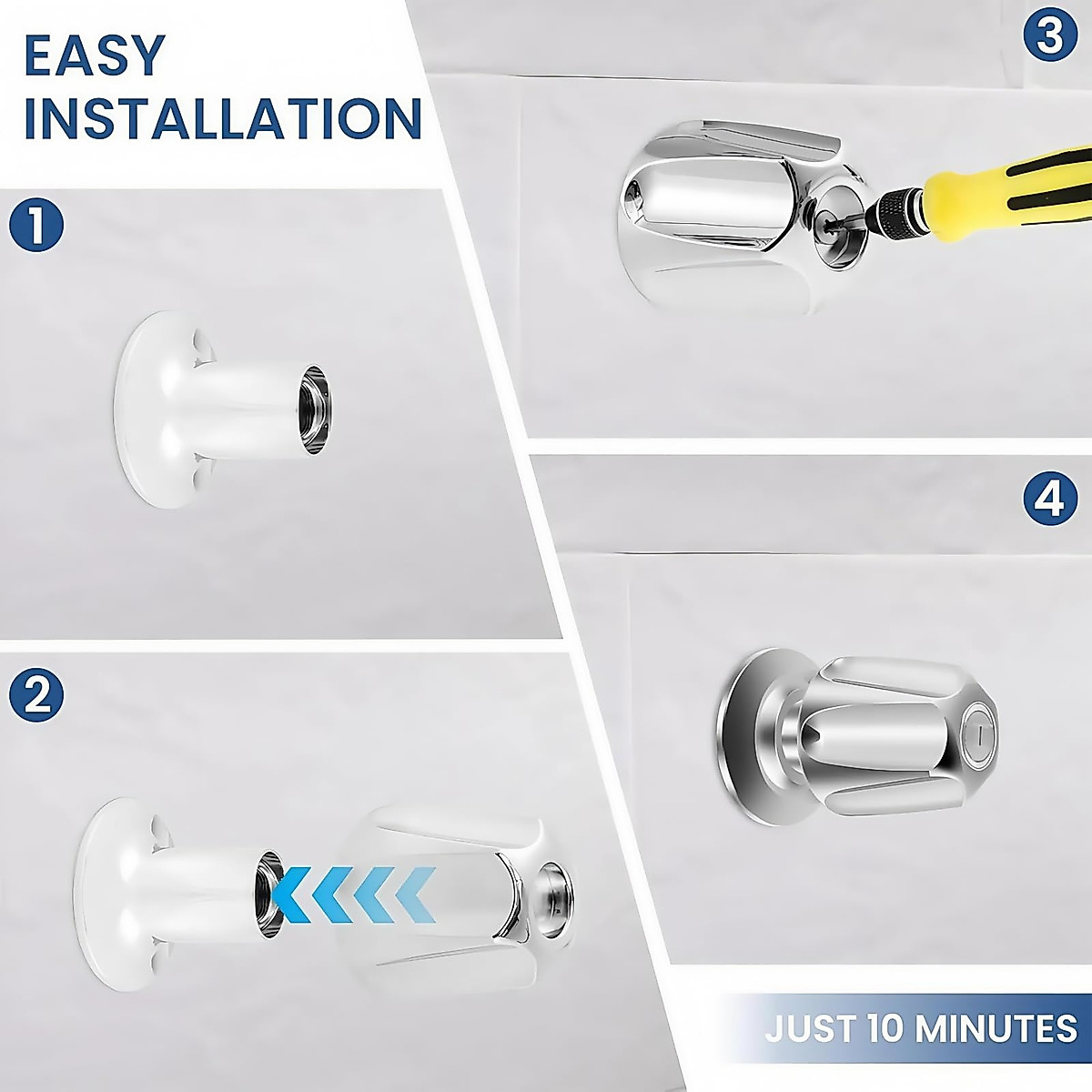 EASY INSTALLATION

1

2

3

4

JUST 10 MINUTES