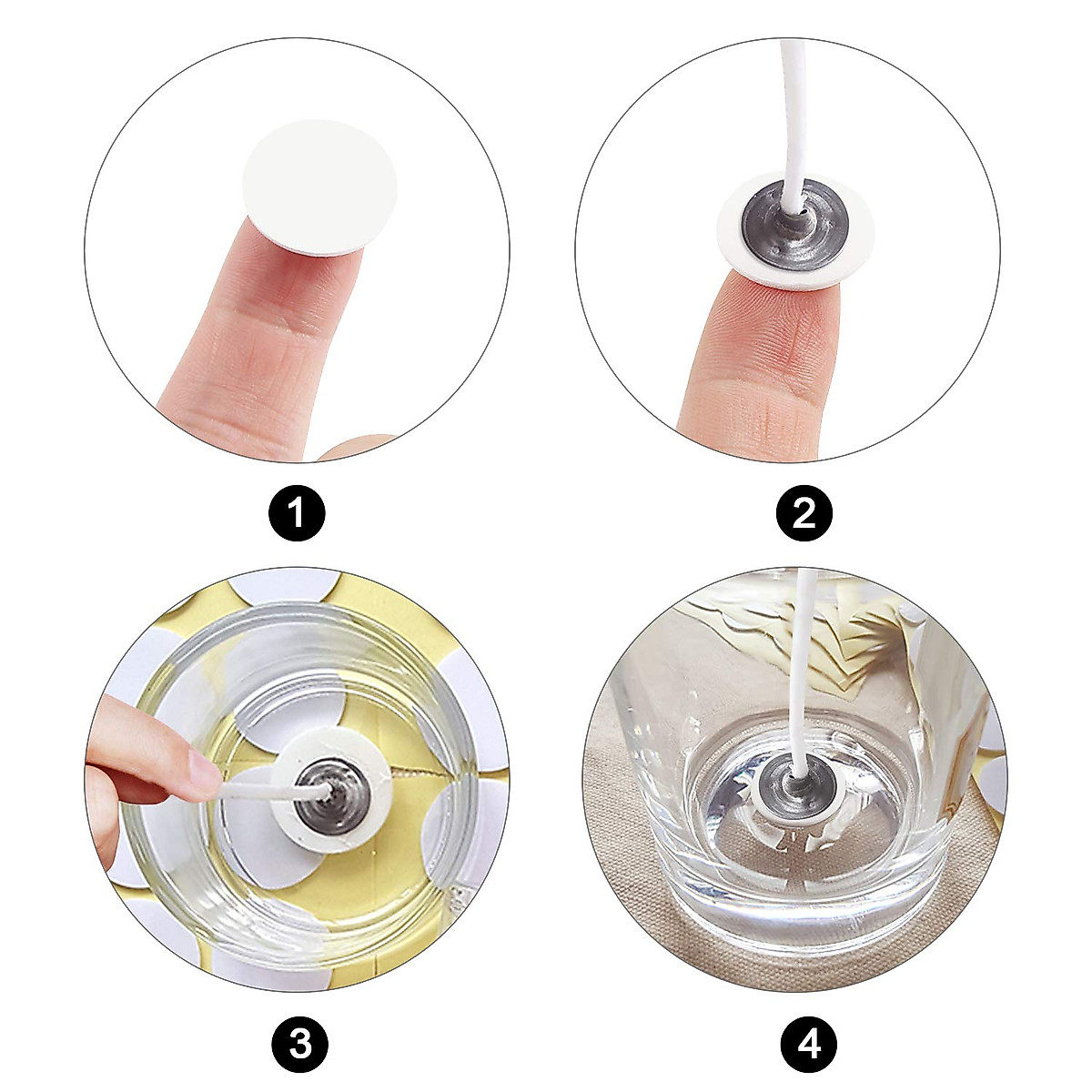 1

2

3

4