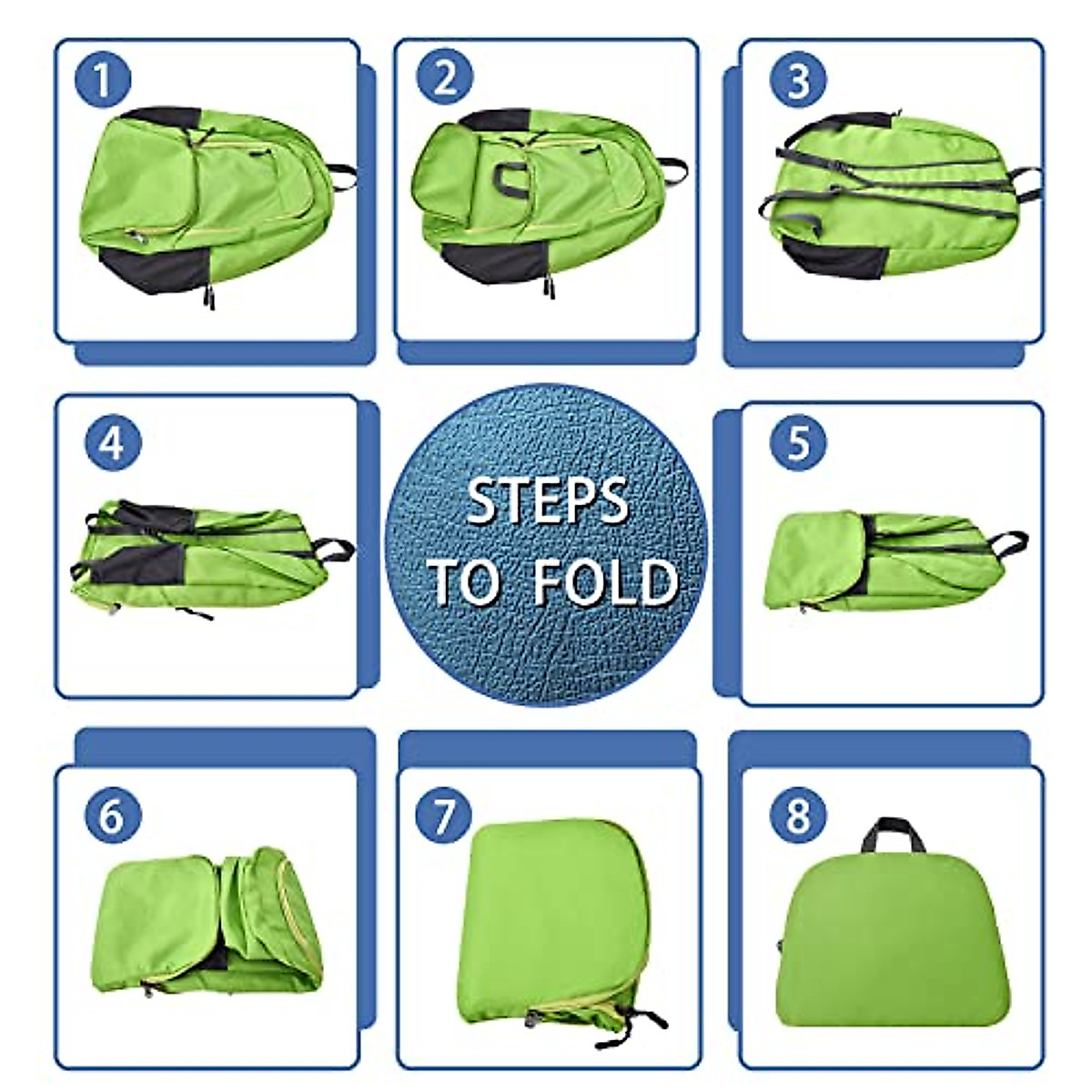 1

2

3

4

STEPS TO FOLD

5

6

7

8