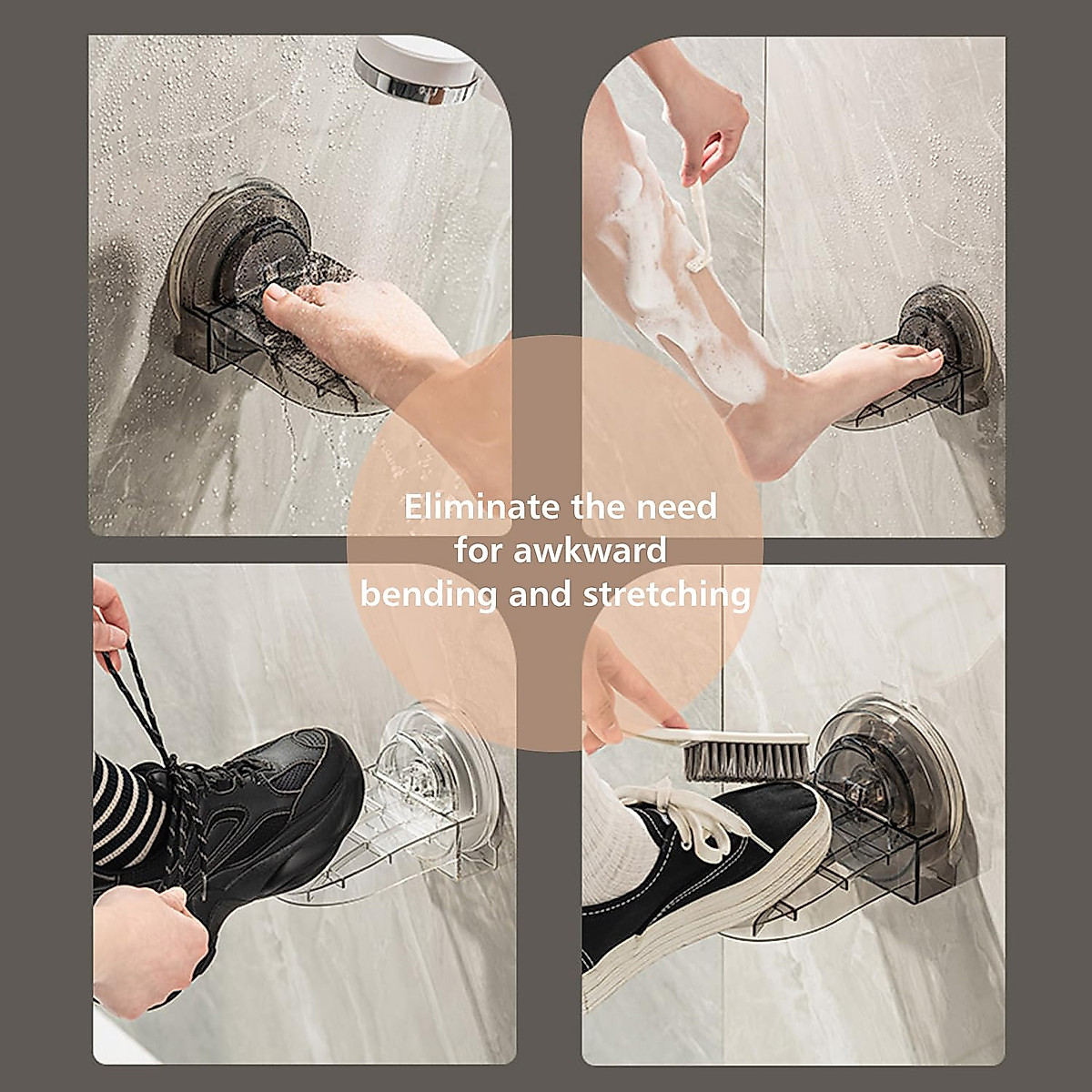 Eliminate the need for awkward bending and stretching