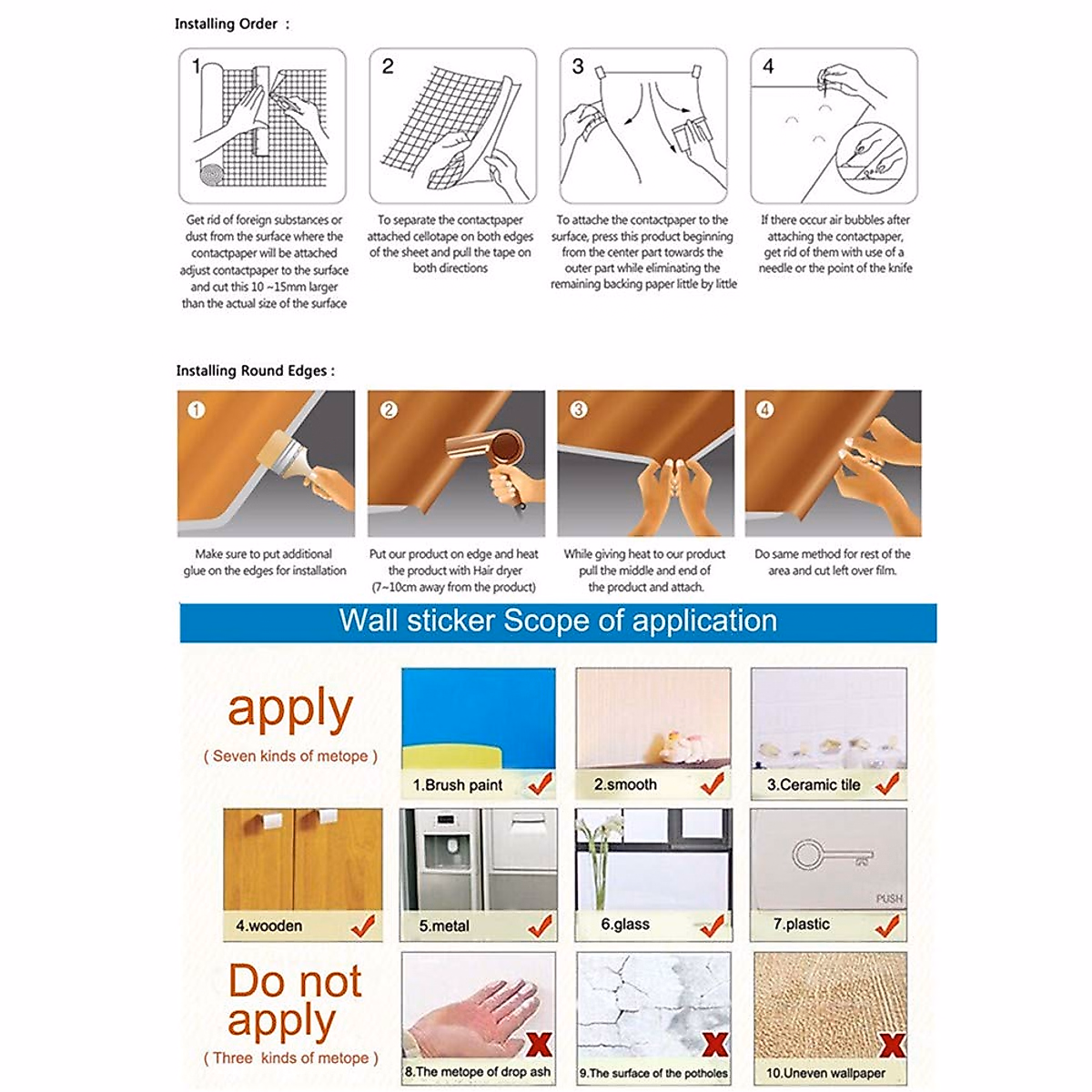 Installing Order :

1

Get rid of foreign substances or dust from the surface where the contactpaper will be attached adjust contactpaper to the surface and cut this 10 ~15mm larger than the actual size of the surface

2

To separate the contactpaper attached cellotape on both edges of the sheet and pull the tape on both directions

3

To attache the contactpaper to the surface, press this product beginning from the center part towards the outer part while eliminating the remaining backing paper little by little

4

If there occur air bubbles after attaching the contactpaper, get rid of them with use of a needle or the point of the knife

Installing Round Edges :

1

Make sure to put additional glue on the edges for installation

2

Put our product on edge and heat the product with Hair dryer (7~10cm away from the product)

3

While giving heat to our product pull the middle and end of the product and attach.

4

Do same method for rest of the area and cut left over film.

Wall sticker Scope of application

apply

( Seven kinds of metope )

1.Brush paint

2.smooth

3.Ceramic tile

4.wooden

5.metal

6.glass

PUSH

7.plastic

Do not apply

( Three kinds of metope )

8.The metope of drop ash

9.The surface of the potholes

10.Uneven wallpaper