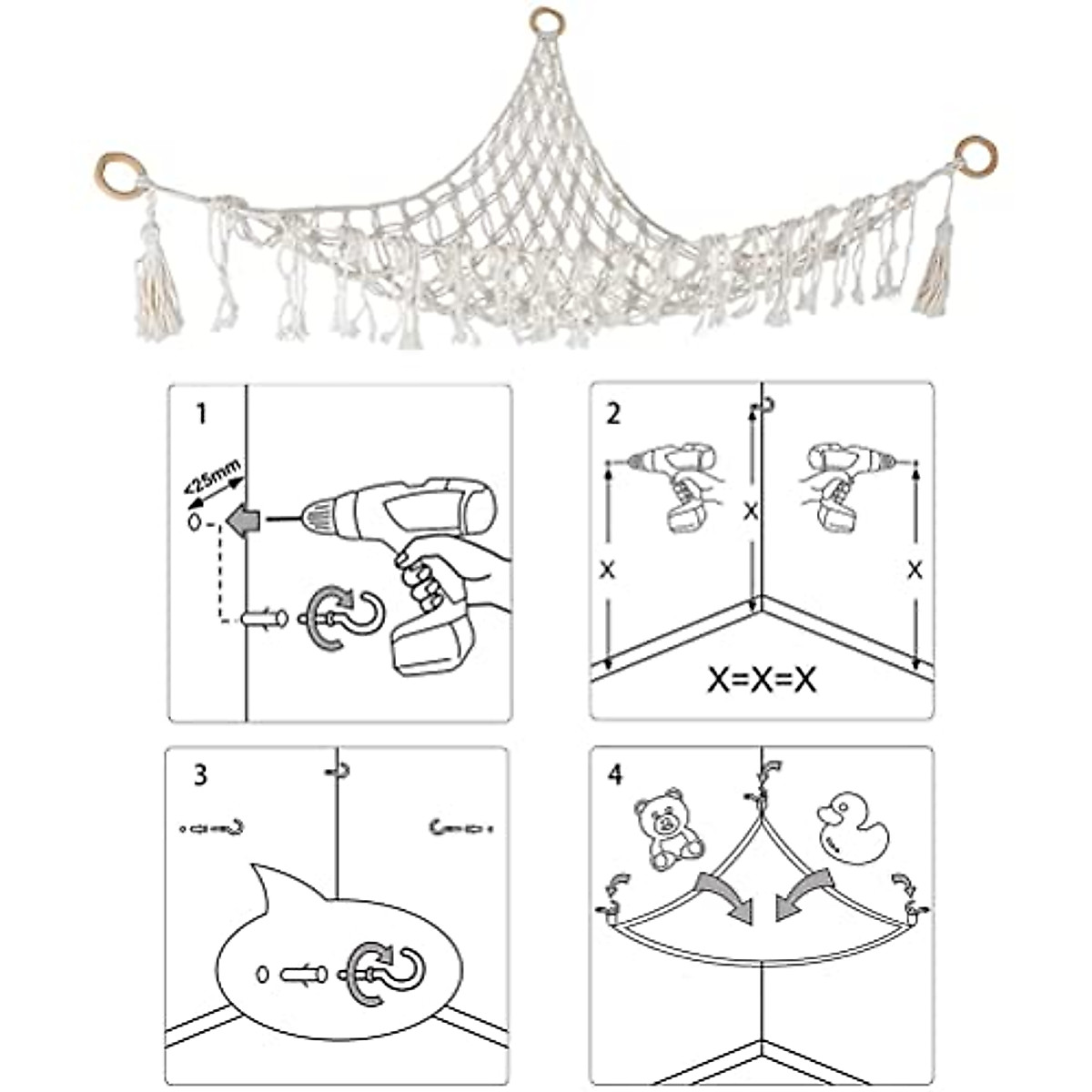 1

<25mm

2

X

X

X

X=X=X

3

4