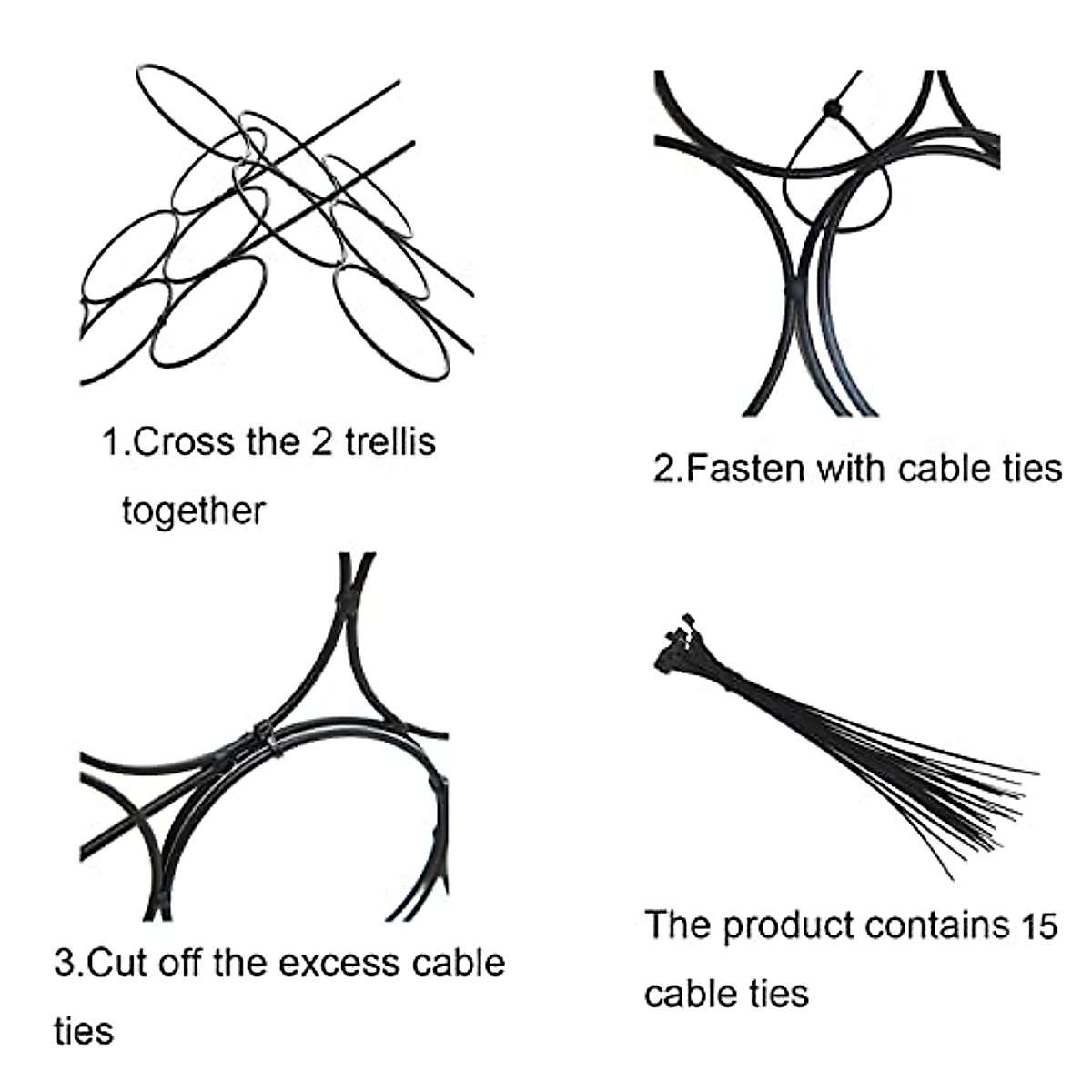 1.Cross the 2 trellis together

2.Fasten with cable ties

3.Cut off the excess cable ties

The product contains 15 cable ties