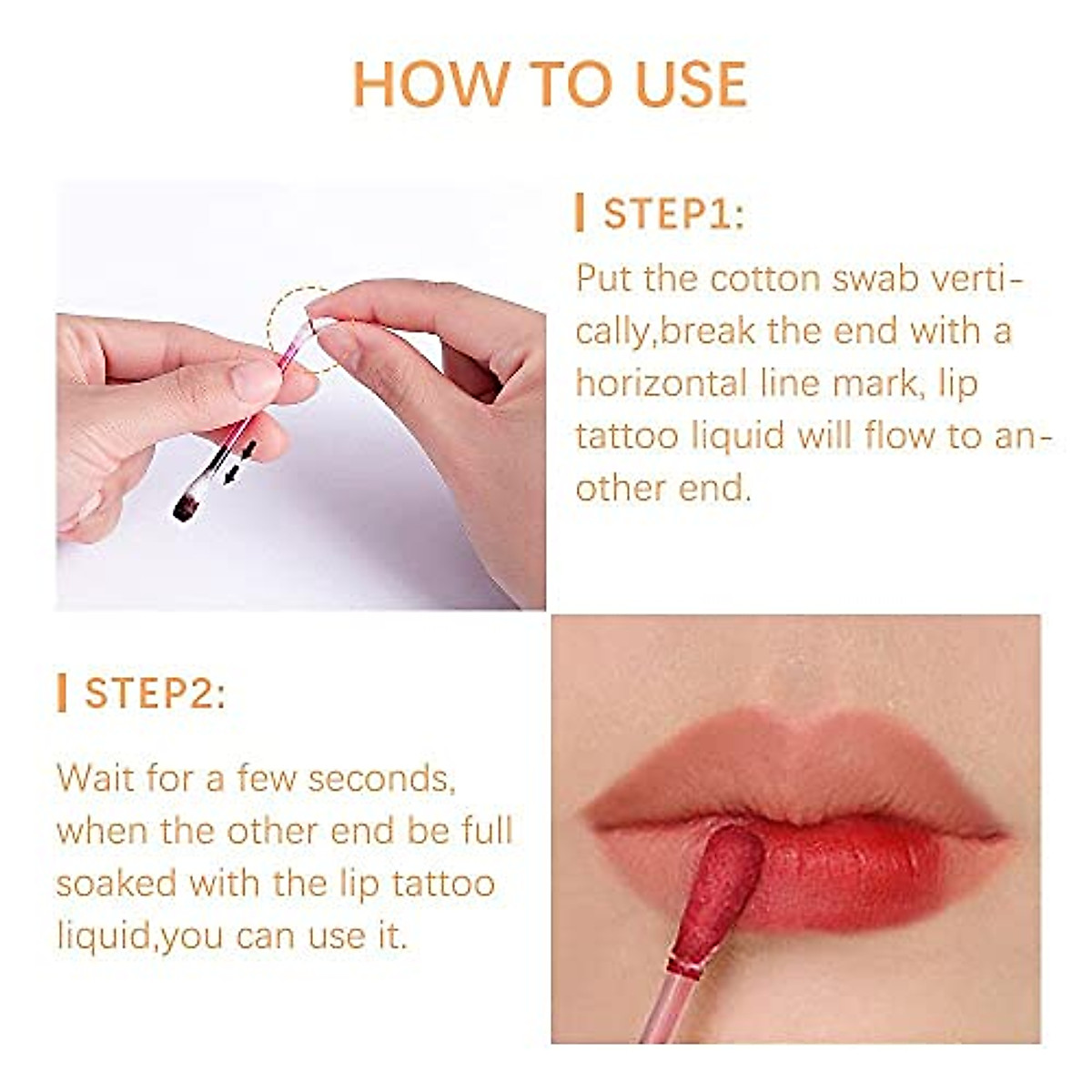 HOW TO USE

STEP1:

Put the cotton swab vertically,break the end with a horizontal line mark, lip tattoo liquid will flow to another end.

STEP2:

Wait for a few seconds, when the other end be full soaked with the lip tattoo liquid,you can use it.