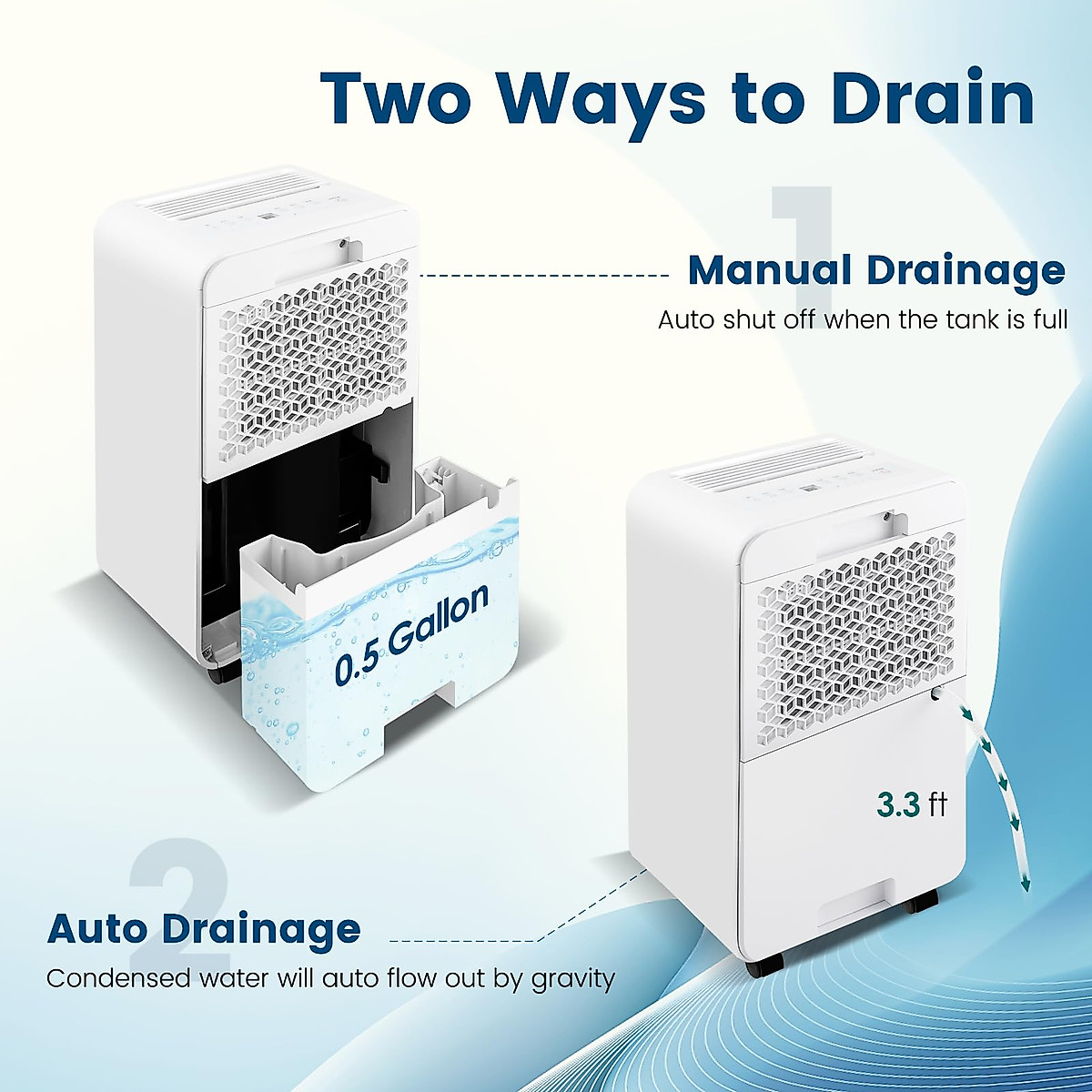 Two Ways to Drain

1

Manual Drainage

Auto shut off when the tank is full

0.5 Gallon

3.3 ft

2

Auto Drainage

Condensed water will auto flow out by gravity