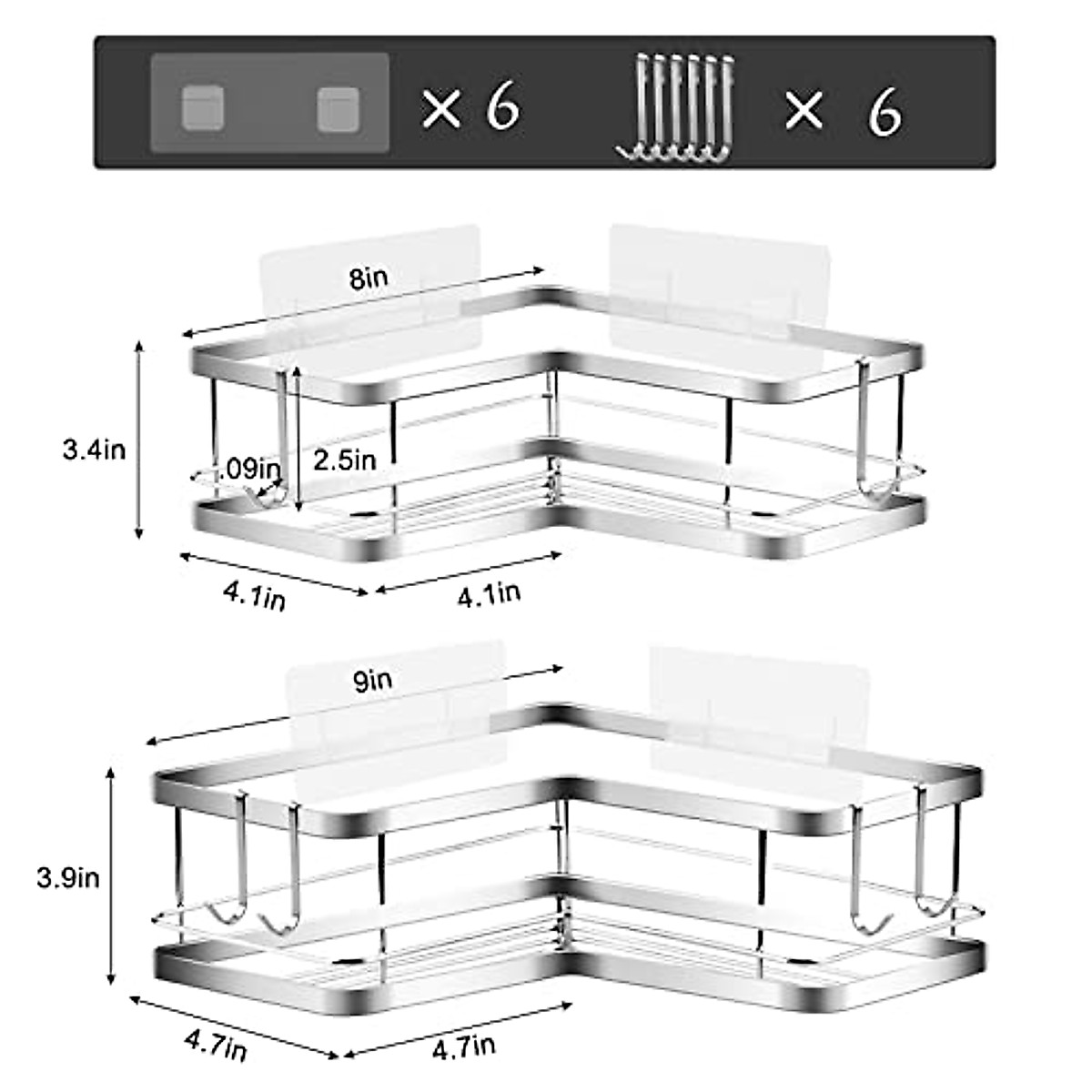 × 6

× 6

8in

3.4in

.09in

2.5in

4.1in

4.1in

9in

3.9in

4.7in

4.7in