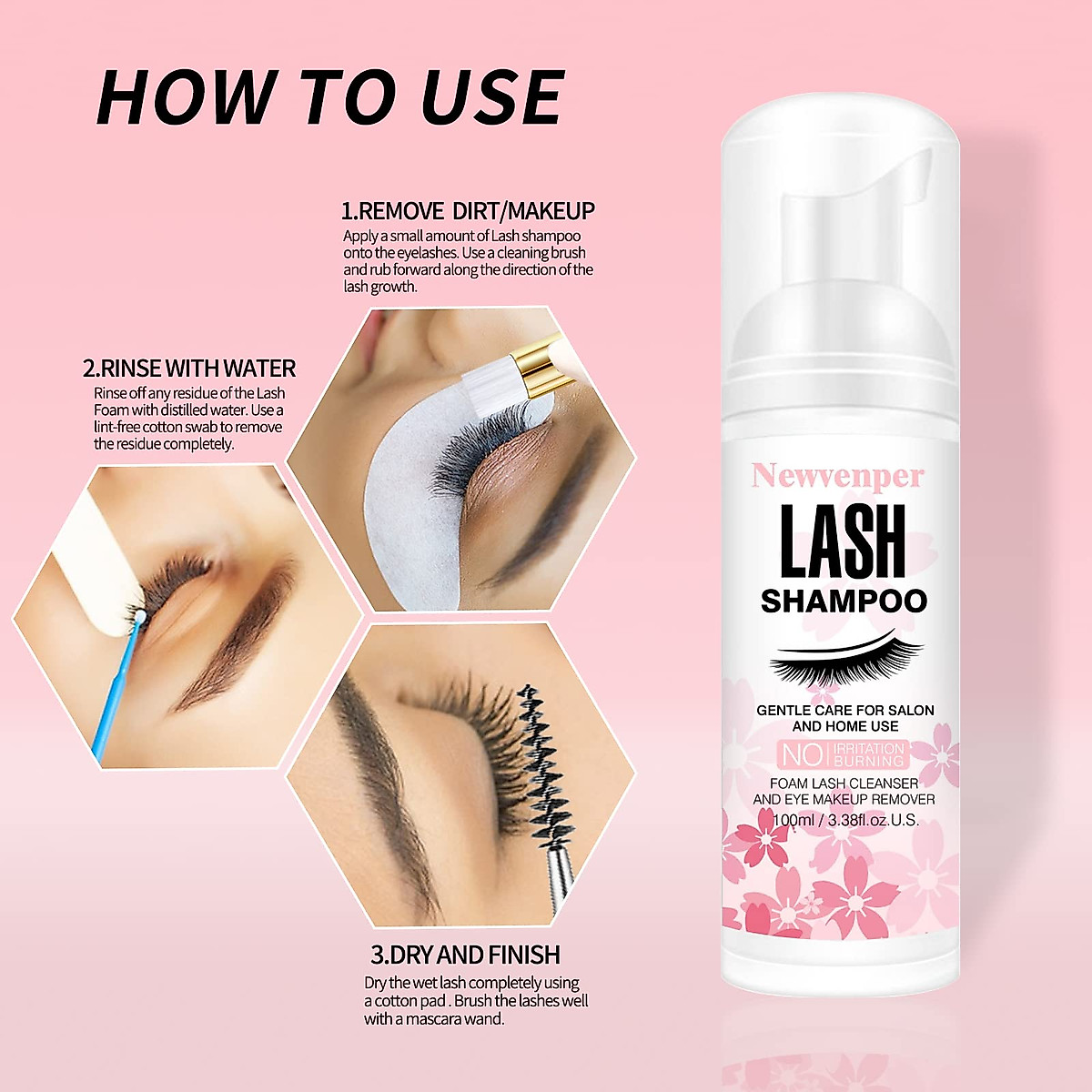 HOW TO USE

1.REMOVE DIRT/MAKEUP
Apply a small amount of Lash shampoo onto the eyelashes. Use a cleaning brush and rub forward along the direction of the lash growth.

2.RINSE WITH WATER
Rinse off any residue of the Lash Foam with distilled water. Use a lint-free cotton swab to remove the residue completely.

3.DRY AND FINISH
Dry the wet lash completely using a cotton pad . Brush the lashes well with a mascara wand.

Newvenper
LASH
SHAMPOO
GENTLE CARE FOR SALON AND HOME USE
NO IRRITATION BURNING
FOAM LASH CLEANSER AND EYE MAKEUP REMOVER
100ml / 3.38fl.oz.U.S.