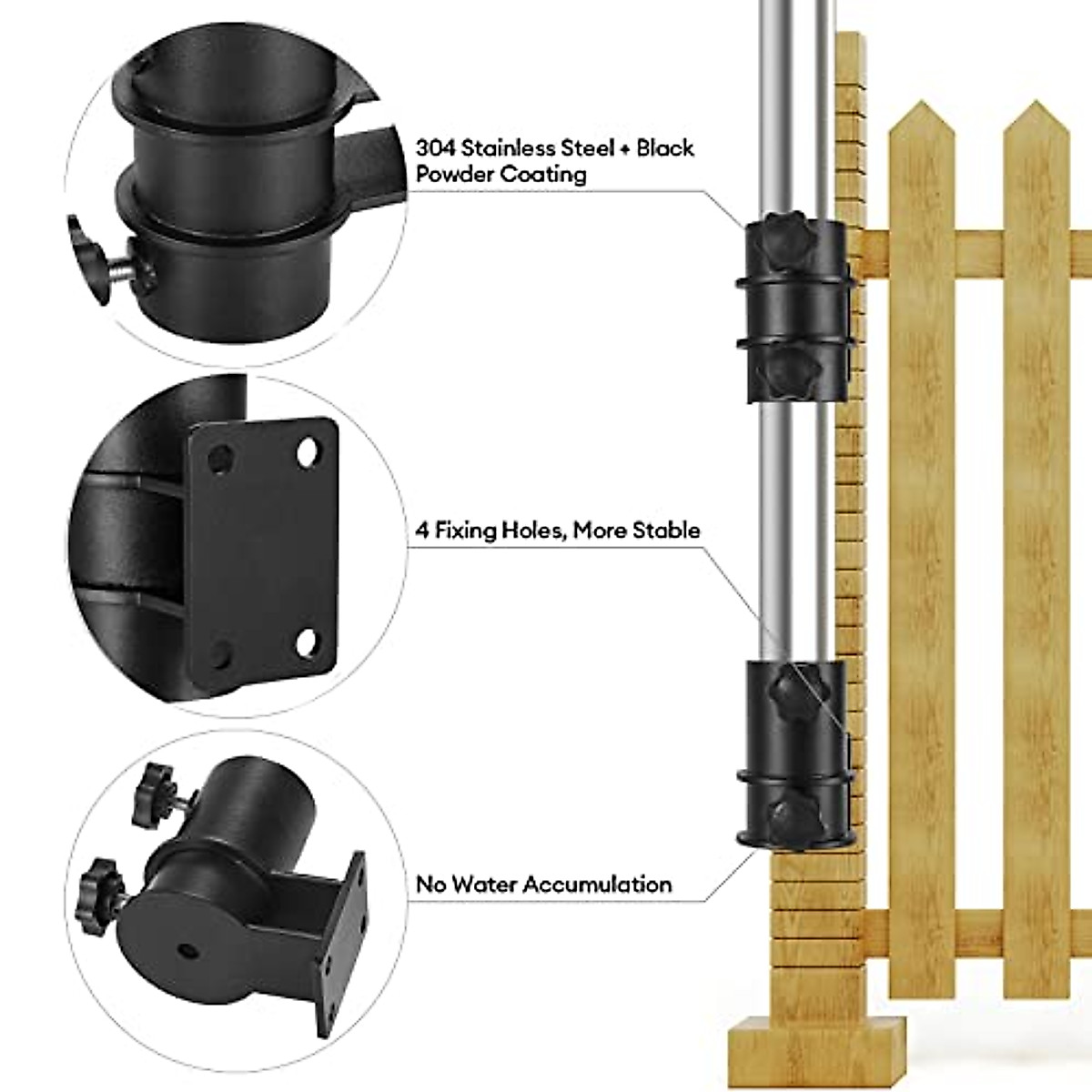 304 Stainless Steel + Black Powder Coating

4 Fixing Holes, More Stable

No Water Accumulation