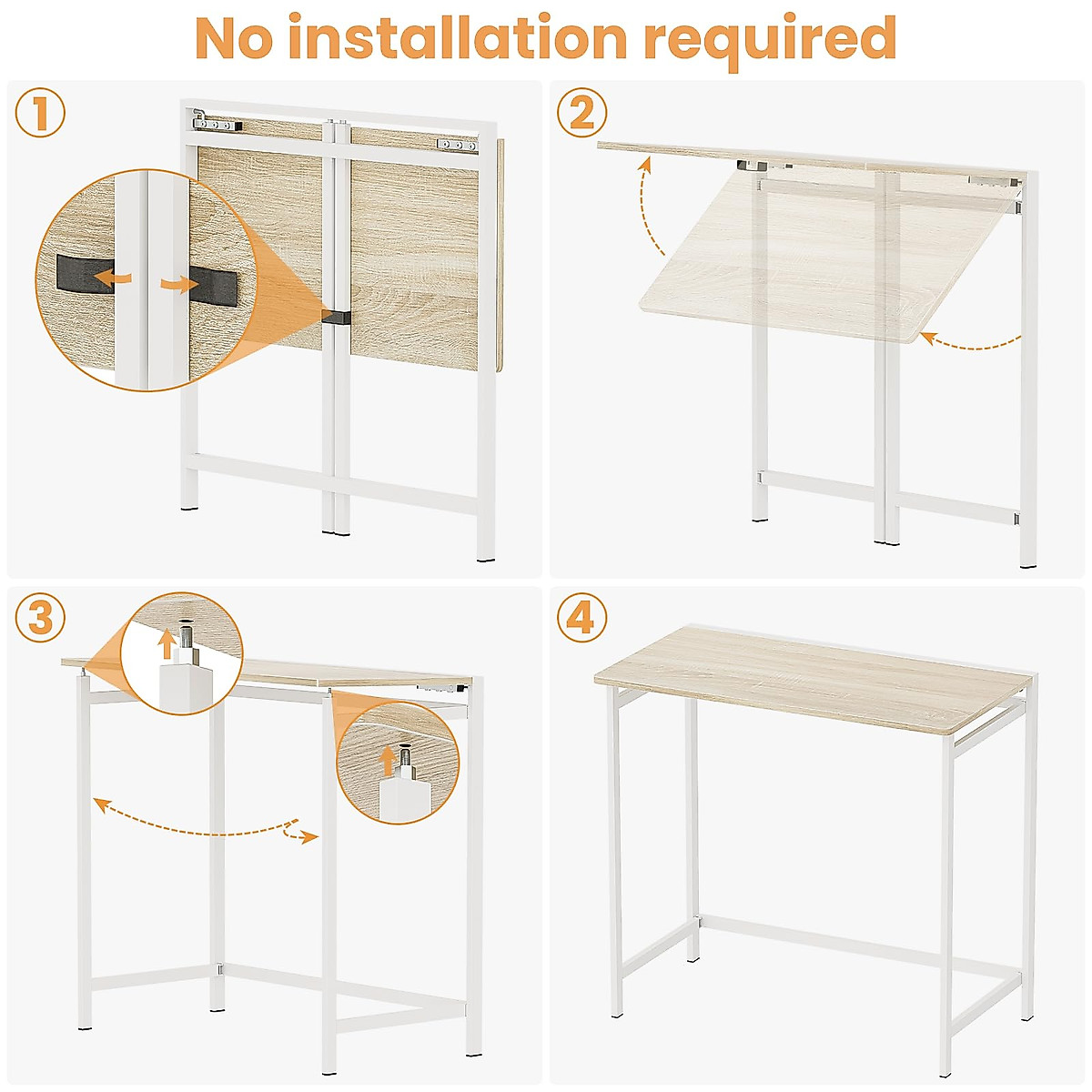 No installation required

1

2

3

4