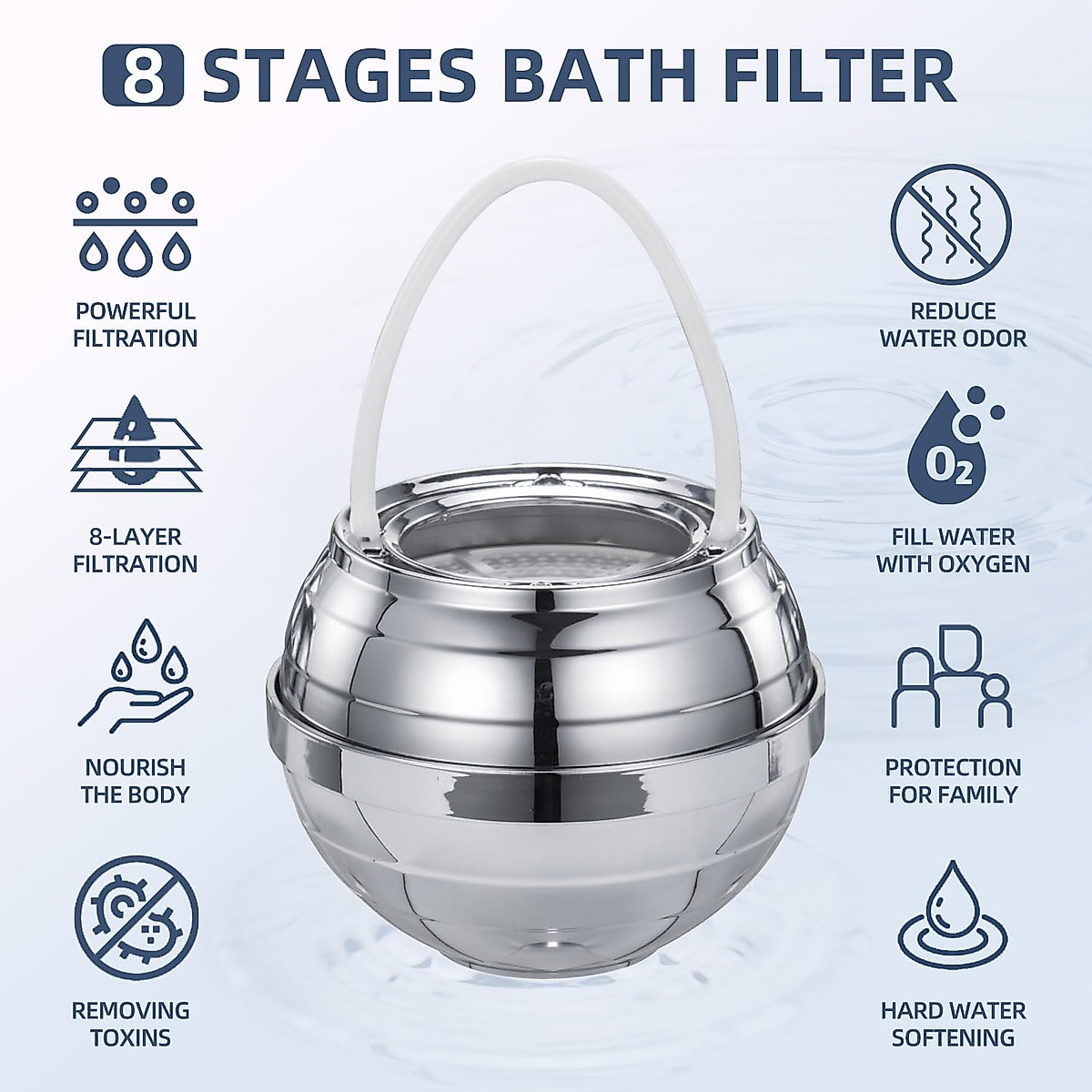 8 STAGES BATH FILTER

POWERFUL FILTRATION

8-LAYER FILTRATION

NOURISH THE BODY

REMOVING TOXINS

REDUCE WATER ODOR

$O_2$

FILL WATER WITH OXYGEN

PROTECTION FOR FAMILY

HARD WATER SOFTENING