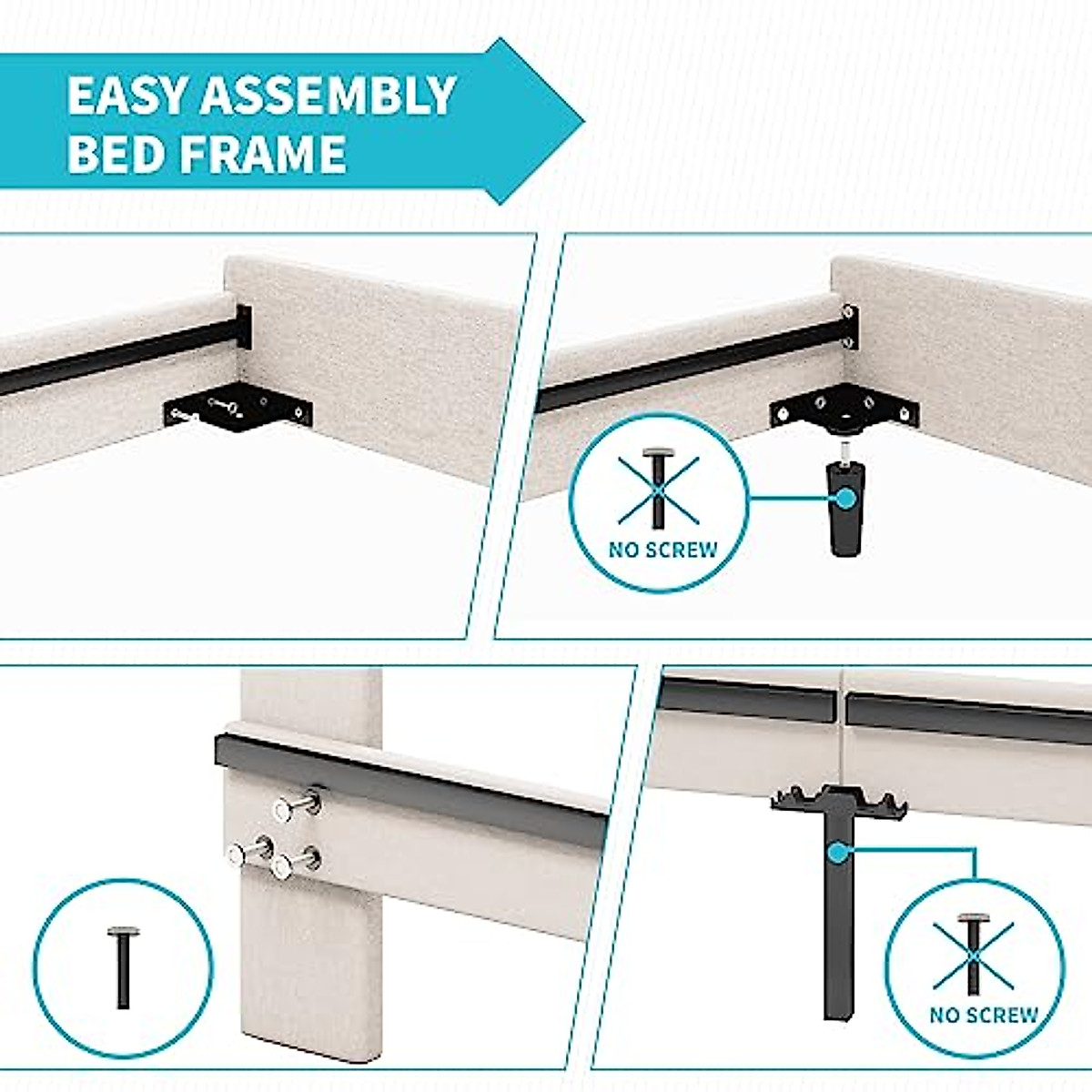 EASY ASSEMBLY BED FRAME

NO SCREW

NO SCREW