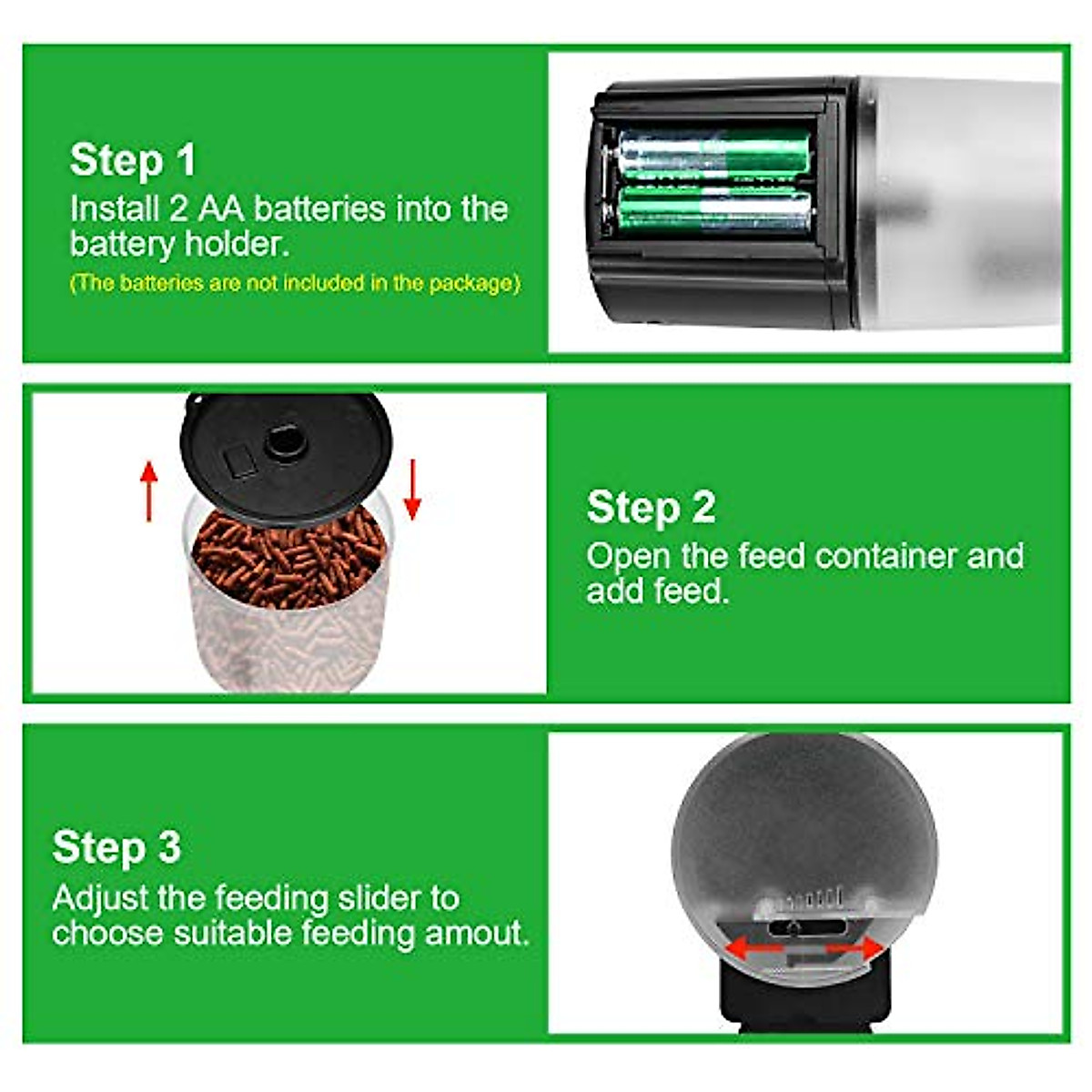 Step 1
Install 2 AA batteries into the battery holder.
(The batteries are not included in the package)

Step 2
Open the feed container and add feed.

Step 3
Adjust the feeding slider to choose suitable feeding amout.