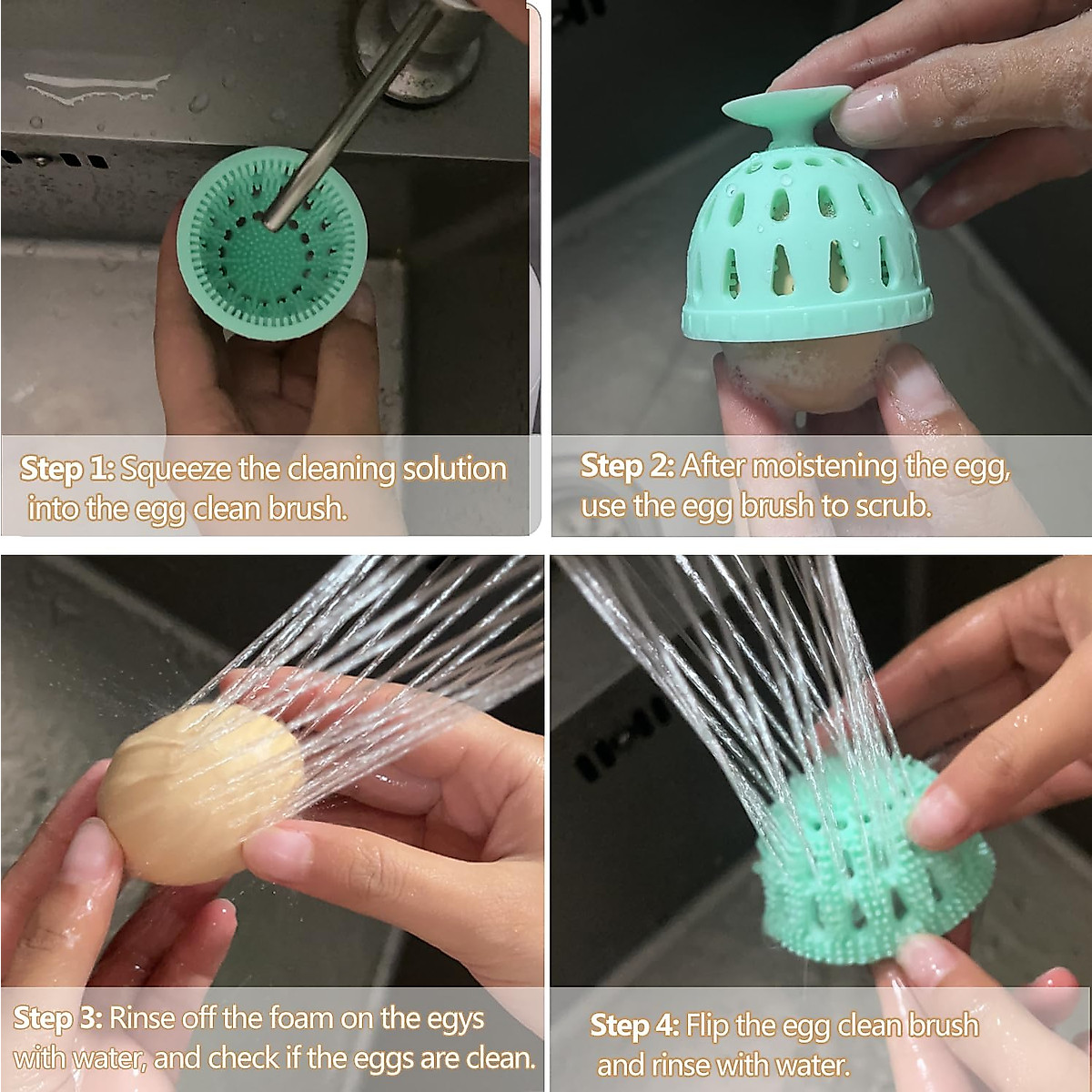 Step 1: Squeeze the cleaning solution into the egg clean brush.

Step 2: After moistening the egg, use the egg brush to scrub.

Step 3: Rinse off the foam on the egys with water, and check if the eggs are clean.

Step 4: Flip the egg clean brush and rinse with water.