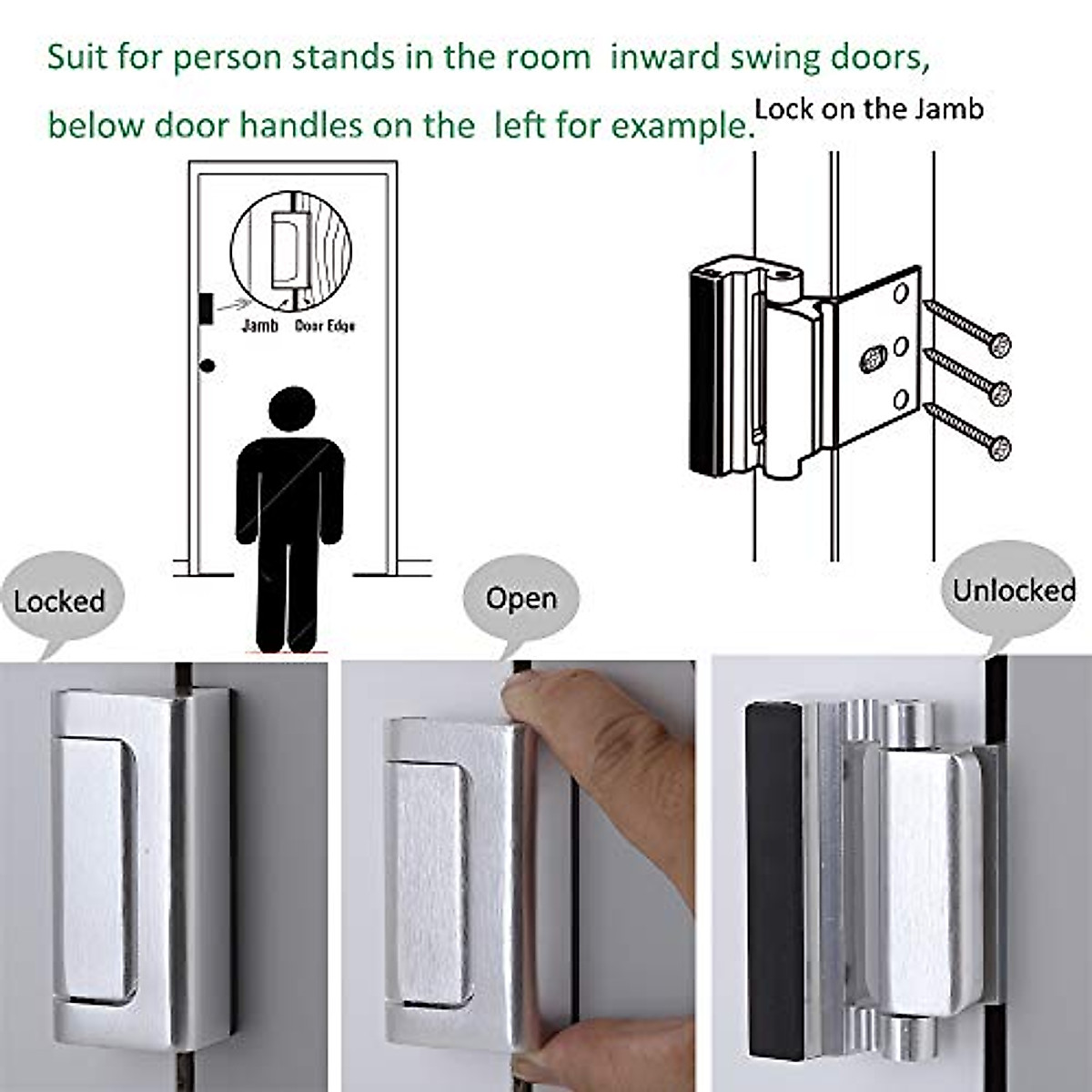 Suit for person stands in the room  inward swing doors,

below door handles on the  left for example.

Lock on the Jamb

Jamb

Door Edge

Locked

Open

Unlocked