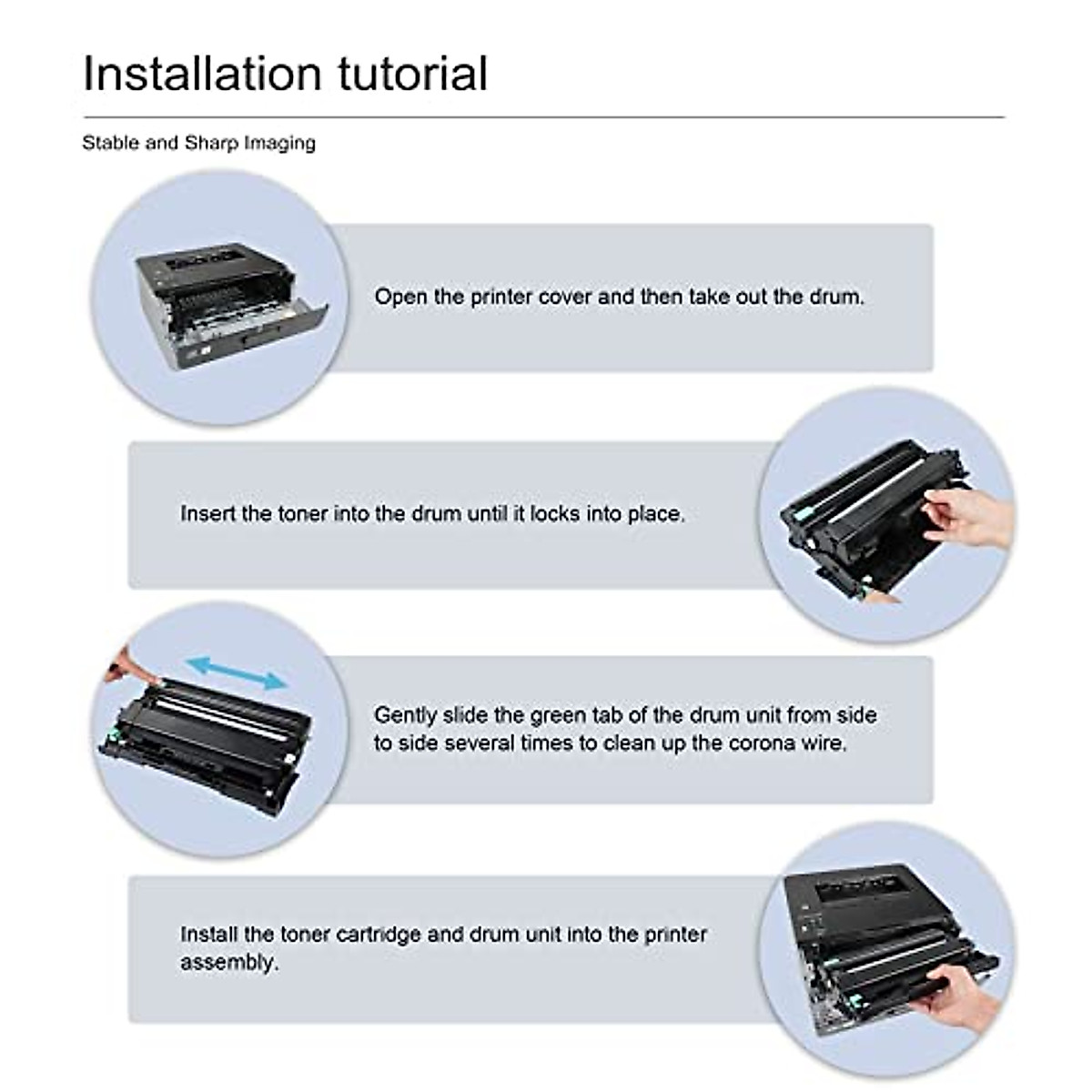 Installation tutorial

Stable and Sharp Imaging

Open the printer cover and then take out the drum.

Insert the toner into the drum until it locks into place.

Gently slide the green tab of the drum unit from side to side several times to clean up the corona wire.

Install the toner cartridge and drum unit into the printer assembly.