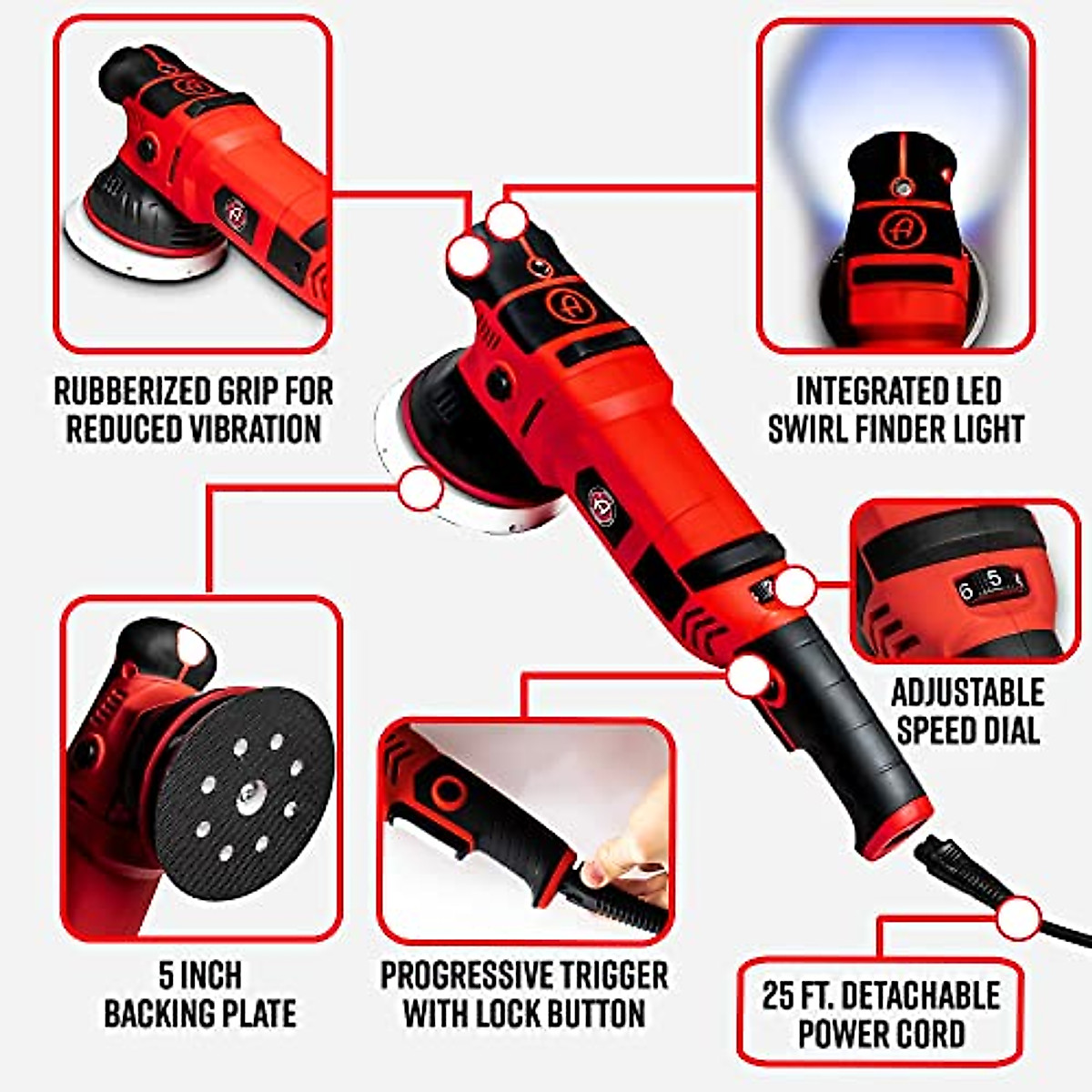 RUBBERIZED GRIP FOR REDUCED VIBRATION

INTEGRATED LED SWIRL FINDER LIGHT

6 5

ADJUSTABLE SPEED DIAL

5 INCH BACKING PLATE

PROGRESSIVE TRIGGER WITH LOCK BUTTON

25 FT. DETACHABLE POWER CORD