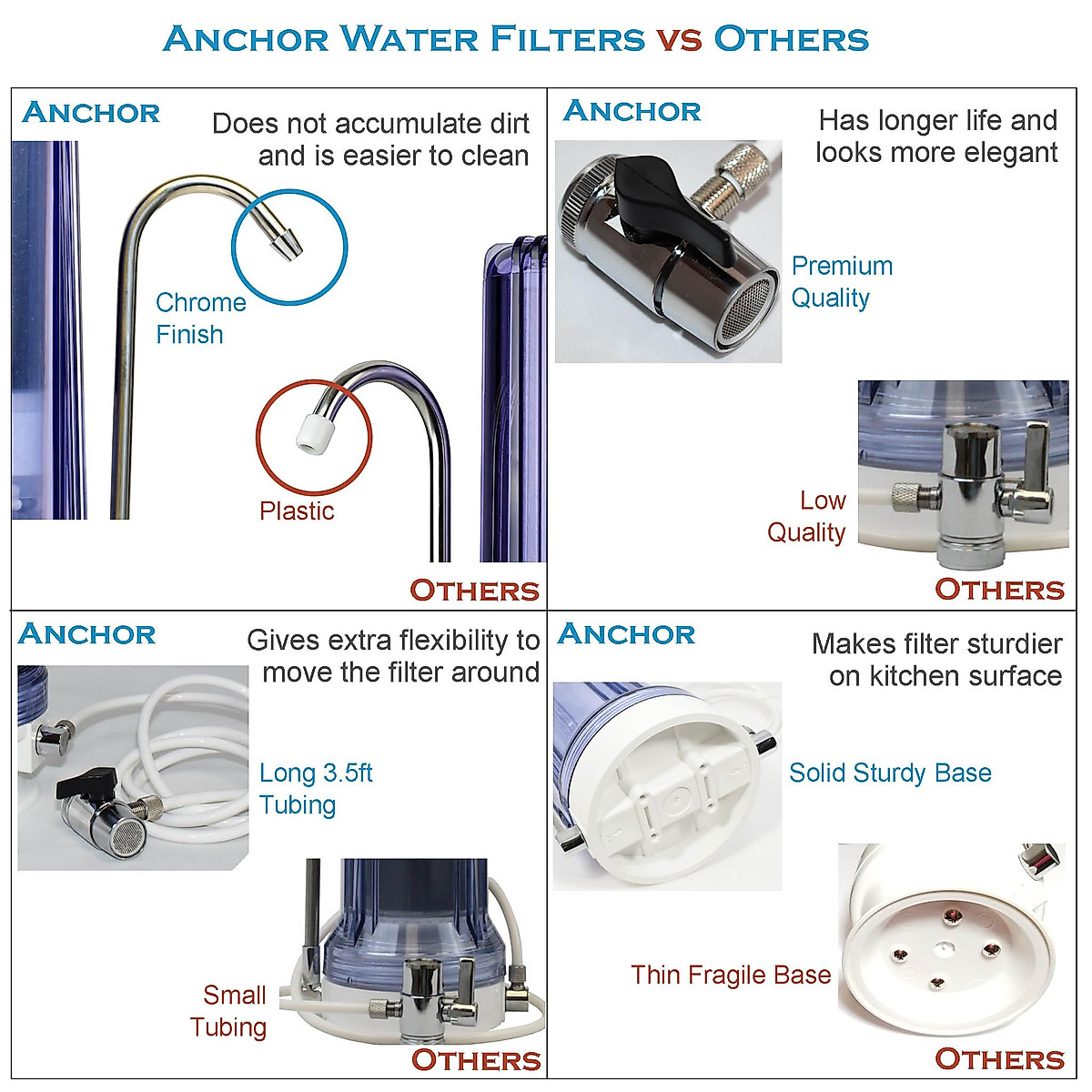 ANCHOR WATER FILTERS VS OTHERS

ANCHOR

Does not accumulate dirt and is easier to clean

Chrome Finish

Plastic

OTHERS

ANCHOR

Has longer life and looks more elegant

Premium Quality

Low Quality

OTHERS

ANCHOR

Gives extra flexibility to move the filter around

Long 3.5ft Tubing

Small Tubing

OTHERS

ANCHOR

Makes filter sturdier on kitchen surface

Solid Sturdy Base

Thin Fragile Base

OTHERS