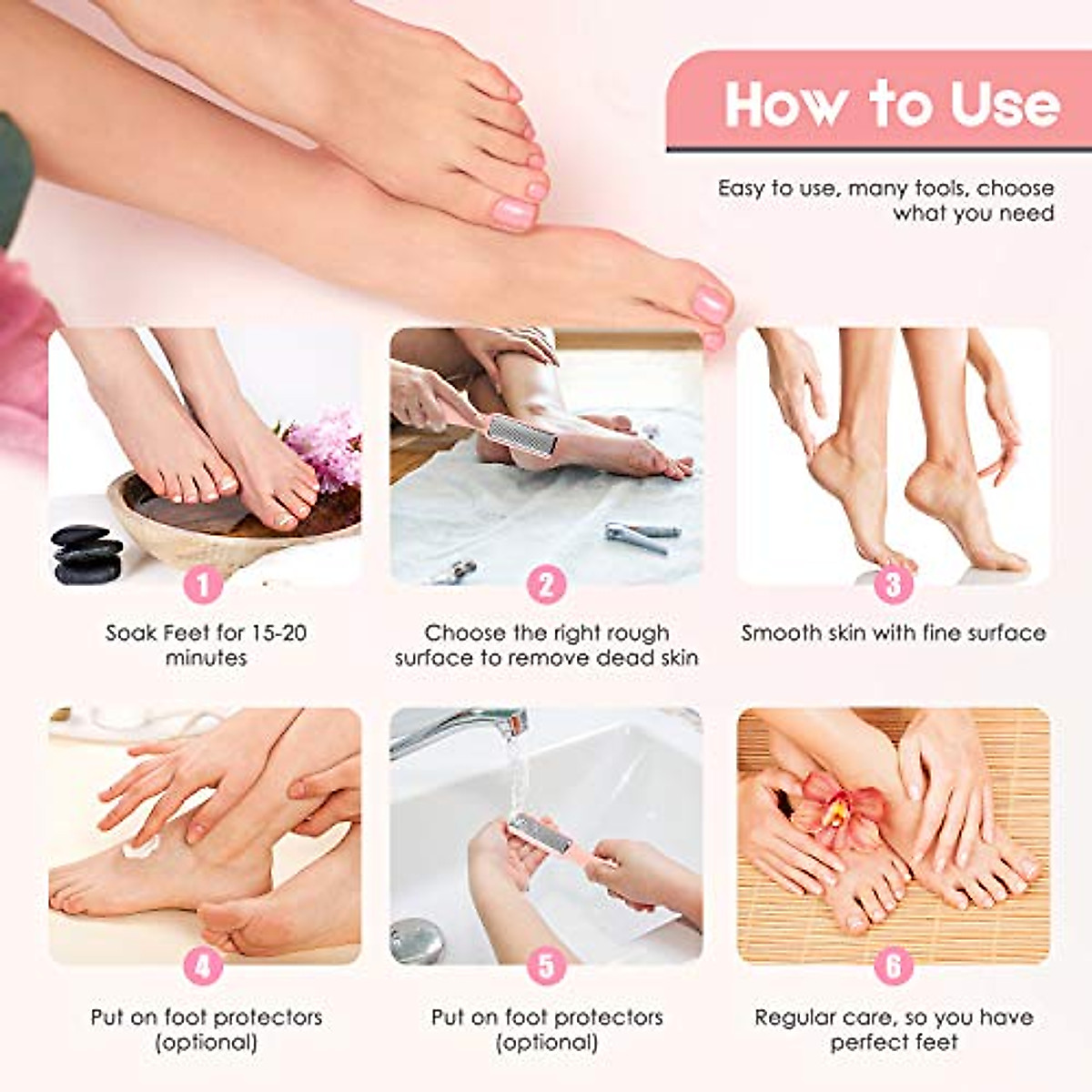 How to Use

Easy to use, many tools, choose what you need

1
Soak Feet for 15-20 minutes

2
Choose the right rough surface to remove dead skin

3
Smooth skin with fine surface

4
Put on foot protectors (optional)

5
Put on foot protectors (optional)

6
Regular care, so you have perfect feet