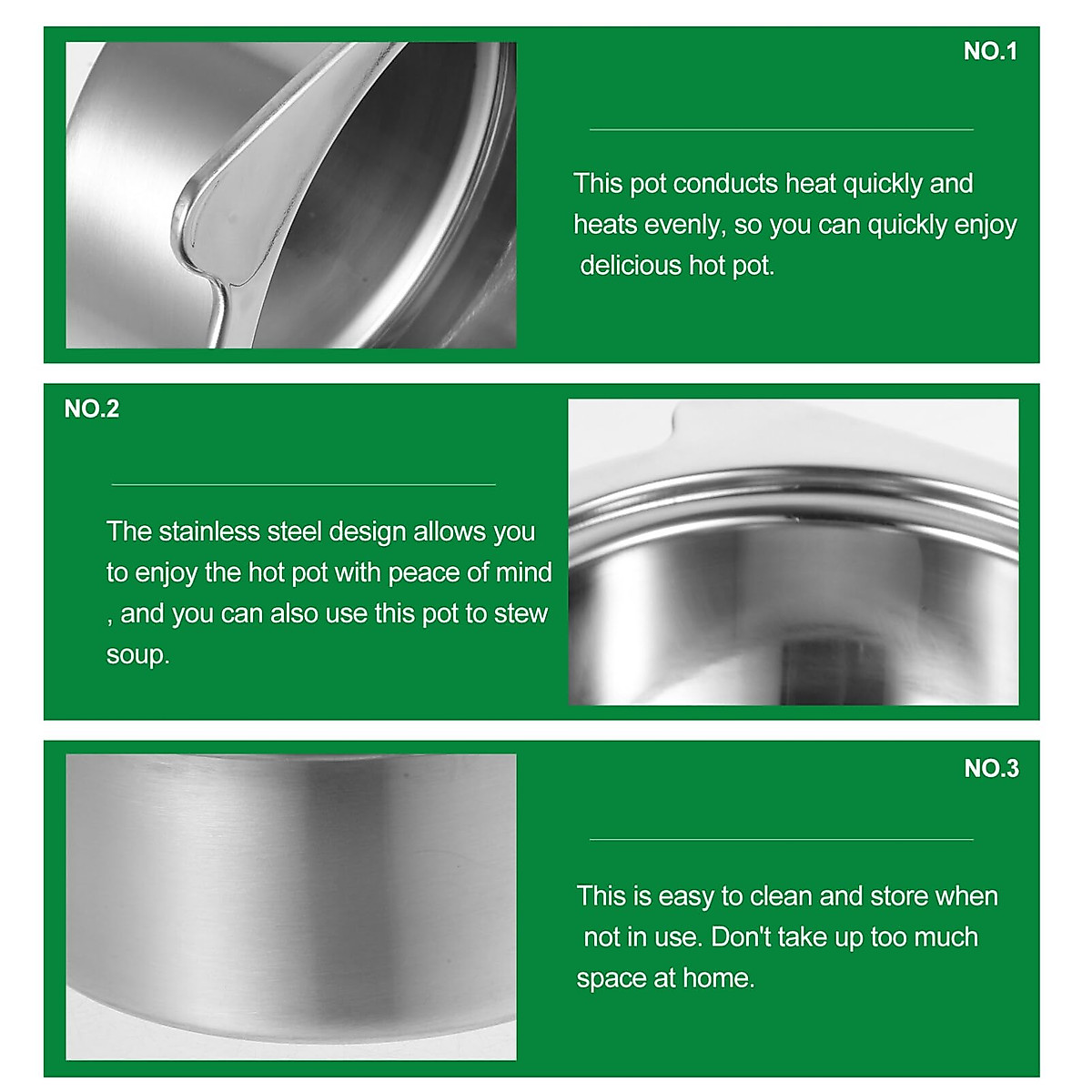 NO.1

This pot conducts heat quickly and heats evenly, so you can quickly enjoy delicious hot pot.

NO.2

The stainless steel design allows you to enjoy the hot pot with peace of mind , and you can also use this pot to stew soup.

NO.3

This is easy to clean and store when not in use. Don't take up too much space at home.