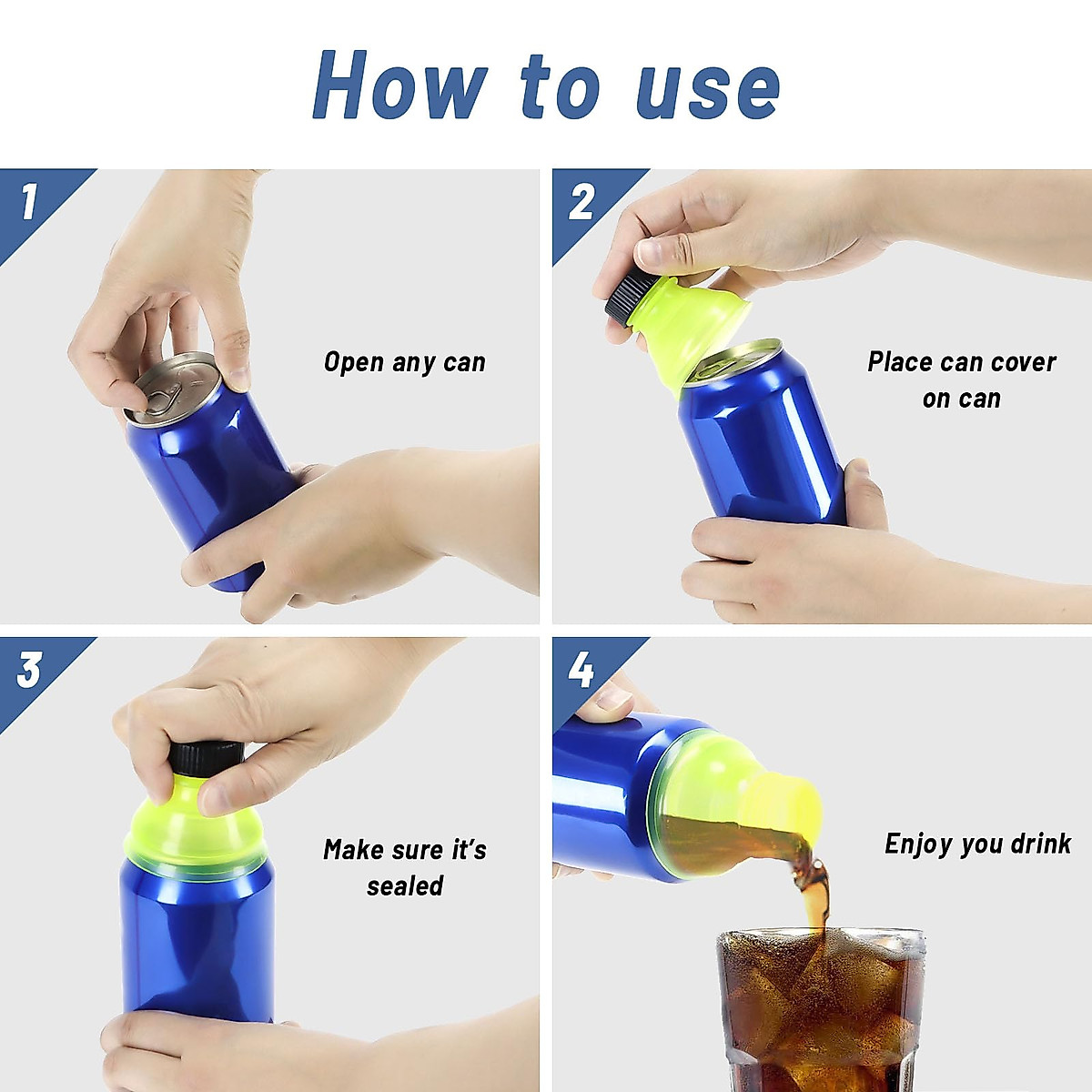 How to use

1

Open any can

2

Place can cover on can

3

Make sure it's sealed

4

Enjoy you drink